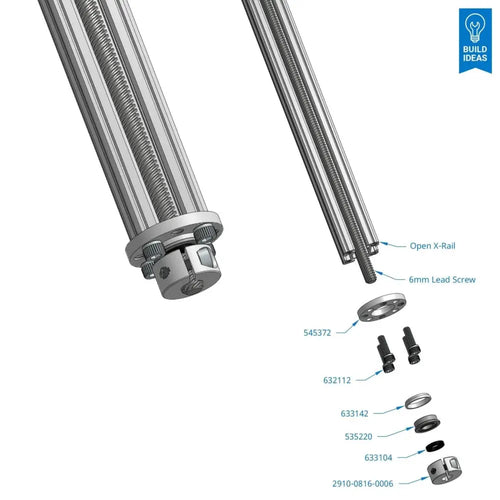 BUILD IDEAS

Open X-Rail

6mm Lead Screw

545372

632112

633142

535220

633104

2910-0816-0006