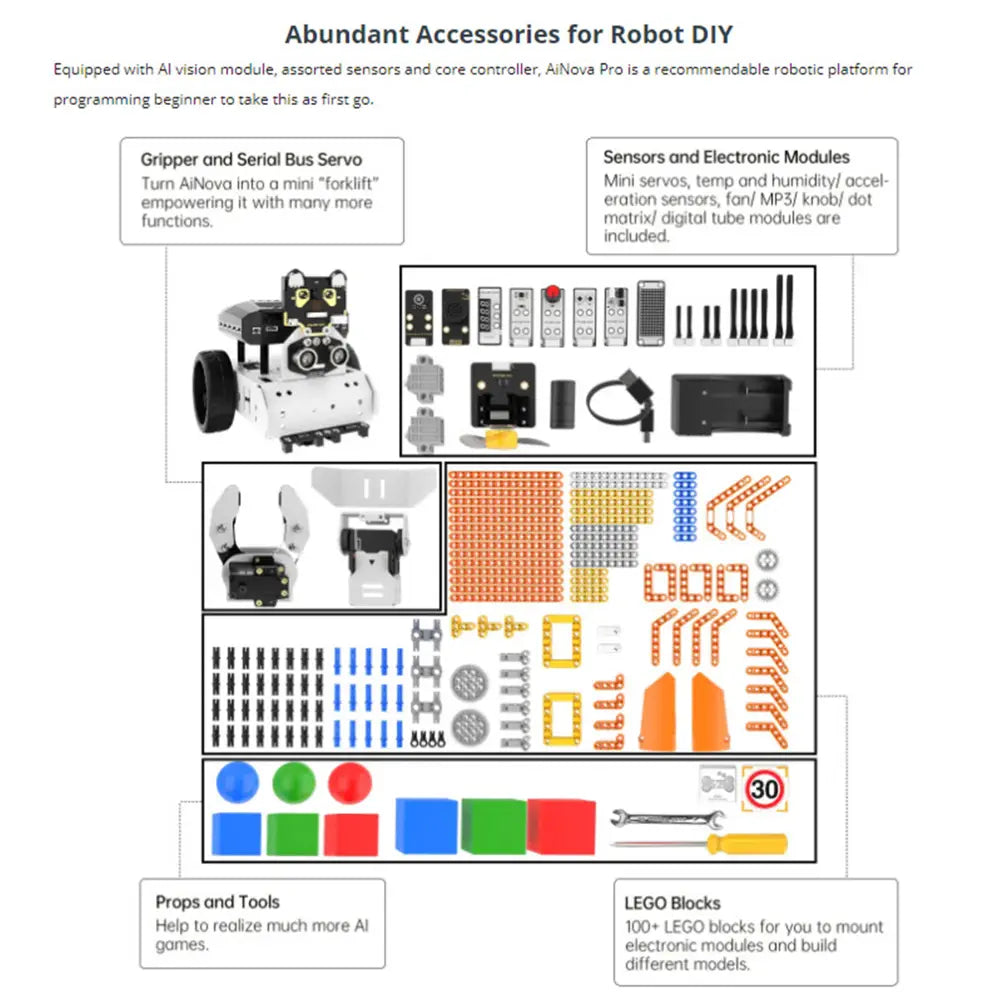 Abundant Accessories for Robot DIY

Equipped with AI vision module, assorted sensors and core controller, AiNova Pro is a recommendable robotic platform for programming beginner to take this as first go.

Gripper and Serial Bus Servo
Turn AiNova into a mini "forklift" empowering it with many more functions.

Sensors and Electronic Modules
Mini servos, temp and humidity/ acceleration sensors, fan/ MP3/ knob/ dot matrix/ digital tube modules are included.

30

Props and Tools
Help to realize much more AI games.

LEGO Blocks
100+ LEGO blocks for you to mount electronic modules and build different models.