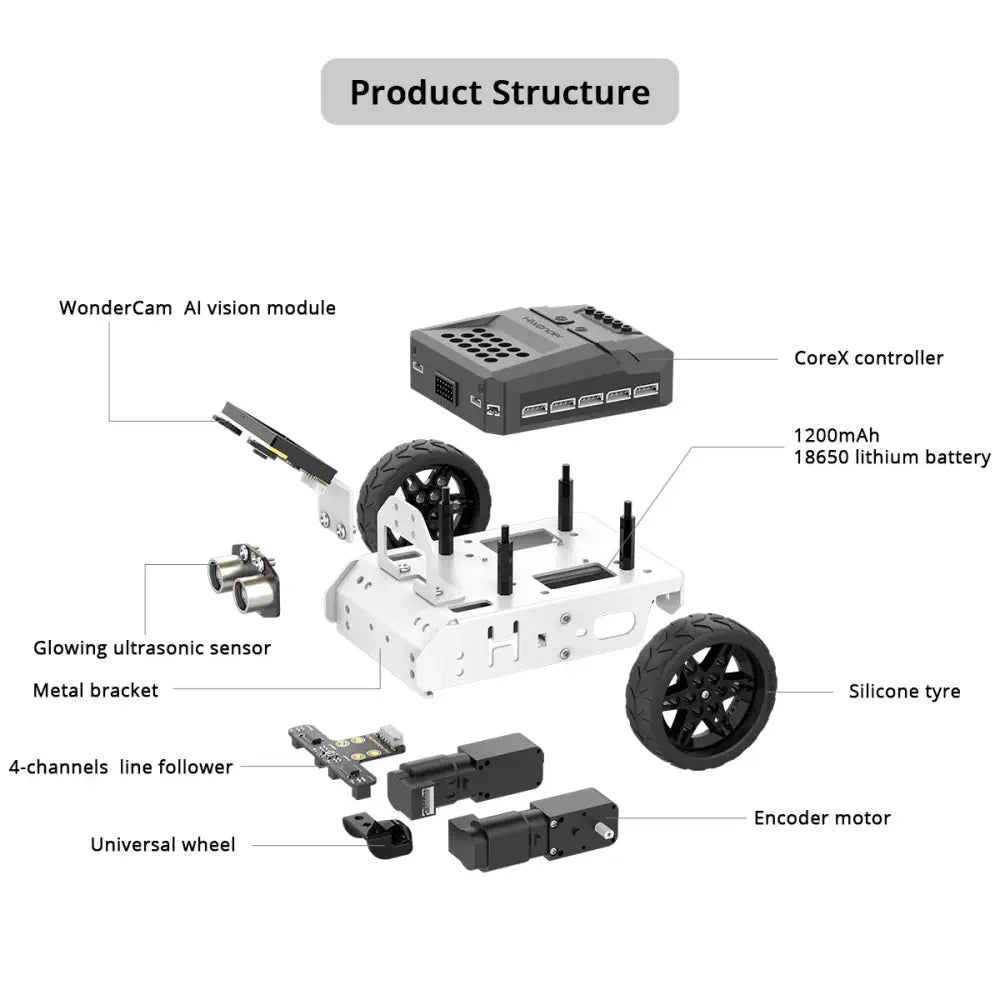 Product Structure

WonderCam AI vision module

CoreX controller

1200mAh
18650 lithium battery

Glowing ultrasonic sensor

Metal bracket

Silicone tyre

4-channels line follower

Encoder motor

Universal wheel