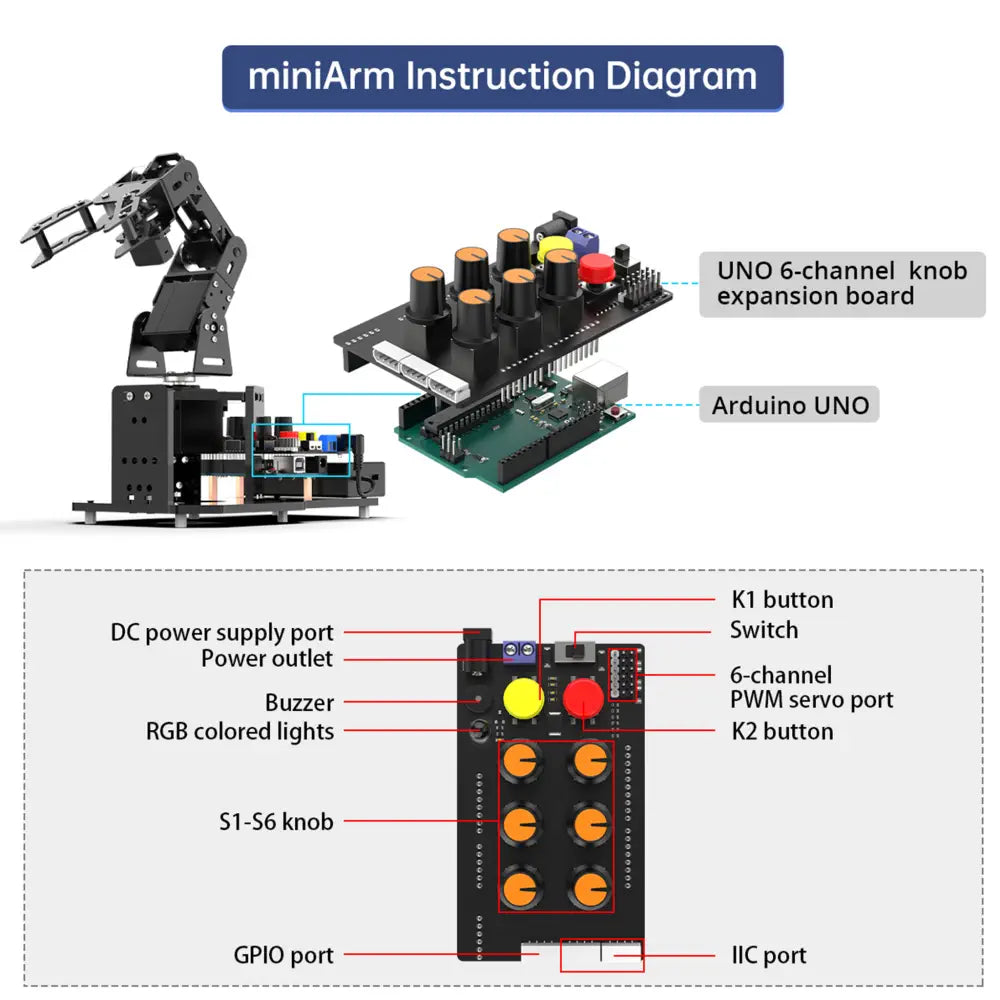 miniArm Instruction Diagram

UNO 6-channel knob expansion board

Arduino UNO

DC power supply port
Power outlet
Buzzer
RGB colored lights
S1-S6 knob
GPIO port

K1 button
Switch
6-channel PWM servo port
K2 button
IIC port