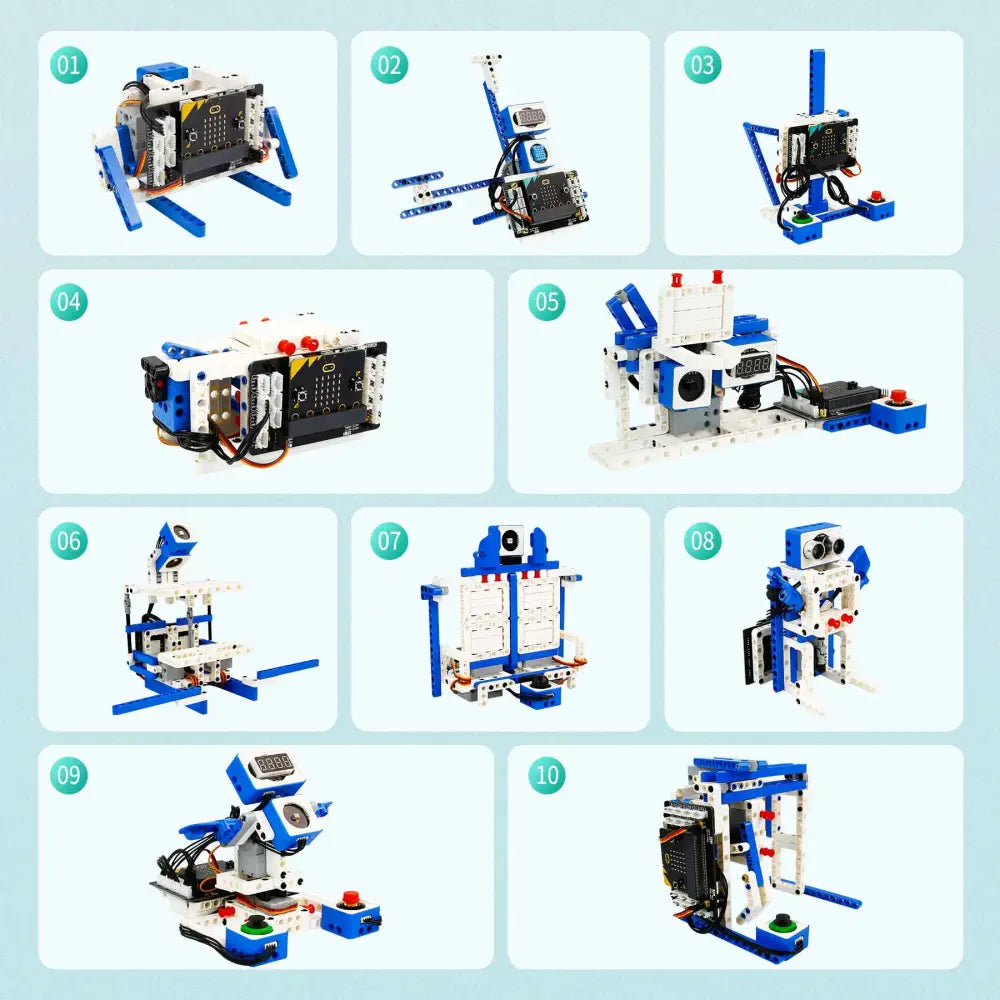 01

02

03

04

05

06

07

08

09

10