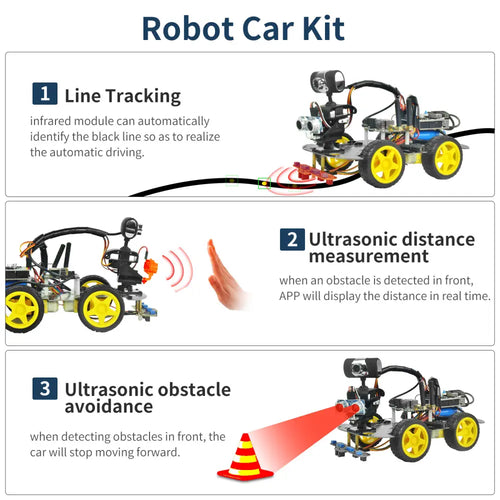 Robot Car Kit

1 Line Tracking

infrared module can automatically identify the black line so as to realize the automatic driving.

2 Ultrasonic distance measurement

when an obstacle is detected in front, APP will display the distance in real time.

3 Ultrasonic obstacle avoidance

when detecting obstacles in front, the car will stop moving forward.