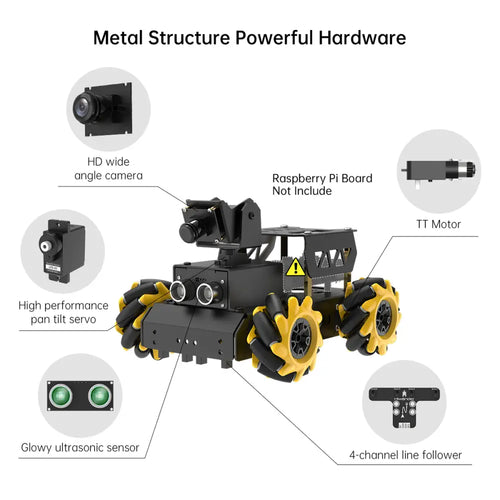 Metal Structure Powerful Hardware

HD wide angle camera

Raspberry Pi Board Not Include

TT Motor

High performance pan tilt servo

Glowy ultrasonic sensor

4-channel line follower