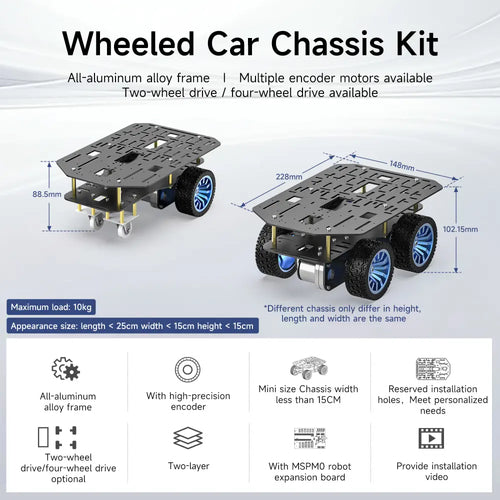 Wheeled Car Chassis Kit

All-aluminum alloy frame | Multiple encoder motors available
Two-wheel drive / four-wheel drive available

88.5mm

228mm

148mm

102.15mm

Maximum load: 10kg

Appearance size: length < 25cm width < 15cm height < 15cm

*Different chassis only differ in height, length and width are the same

All-aluminum alloy frame

With high-precision encoder

Mini size Chassis width less than 15CM

Reserved installation holes, Meet personalized needs

Two-wheel drive/four-wheel drive optional

Two-layer

With MSPM0 robot expansion board

Provide installation video