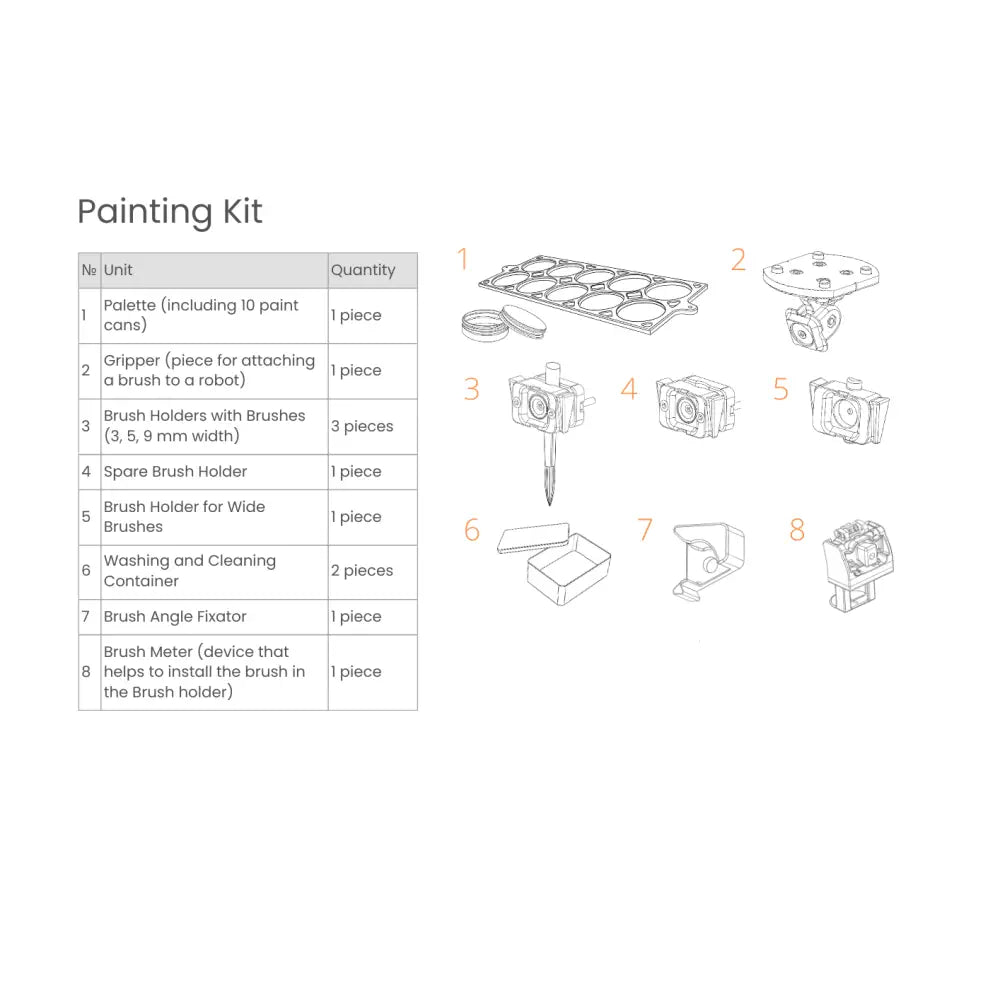 Painting Kit

| № | Unit | Quantity |
|---|---|---|
| 1 | Palette (including 10 paint cans) | 1 piece |
| 2 | Gripper (piece for attaching a brush to a robot) | 1 piece |
| 3 | Brush Holders with Brushes (3, 5, 9 mm width) | 3 pieces |
| 4 | Spare Brush Holder | 1 piece |
| 5 | Brush Holder for Wide Brushes | 1 piece |
| 6 | Washing and Cleaning Container | 2 pieces |
| 7 | Brush Angle Fixator | 1 piece |
| 8 | Brush Meter (device that helps to install the brush in the Brush holder) | 1 piece |

1 2 3 4 5 6 7 8