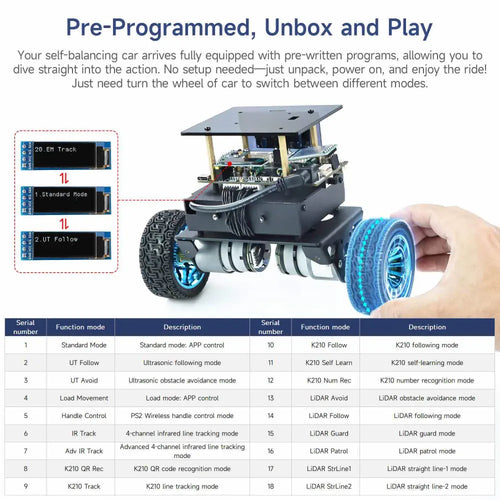 Pre-Programmed, Unbox and Play

Your self-balancing car arrives fully equipped with pre-written programs, allowing you to dive straight into the action. No setup needed—just unpack, power on, and enjoy the ride! Just need turn the wheel of car to switch between different modes.

20.EM Track

1.Standard Mode

2.UT Follow

| Serial number | Function mode | Description | Serial number | Function mode | Description |
|---|---|---|---|---|---|
| 1 | Standard Mode | Standard mode: APP control | 10 | K210 Follow | K210 following mode |
| 2 | UT Follow | Ultrasonic following mode | 11 | K210 Self Learn | K210 self-learning mode |
| 3 | UT Avoid | Ultrasonic obstacle avoidance mode | 12 | K210 Num Rec | K210 number recognition mode |
| 4 | Load Movement | Load mode: APP control | 13 | LiDAR Avoid | LiDAR obstacle avoidance mode |
| 5 | Handle Control | PS2 Wireless handle control mode | 14 | LiDAR Follow | LiDAR following mode |
| 6 | IR Track | 4-channel infrared line tracking mode | 15 | LiDAR Guard | LiDAR guard mode |
| 7 | Adv IR Track | Advanced 4-channel infrared line tracking mode | 16 | LiDAR Patrol | LiDAR patrol mode |
| 8 | K210 QR Rec | K210 QR code recognition mode | 17 | LiDAR StrLine1 | LiDAR straight line-1 mode |
| 9 | K210 Track | K210 line tracking mode | 18 | LiDAR StrLine2 | LiDAR straight line-2 mode |