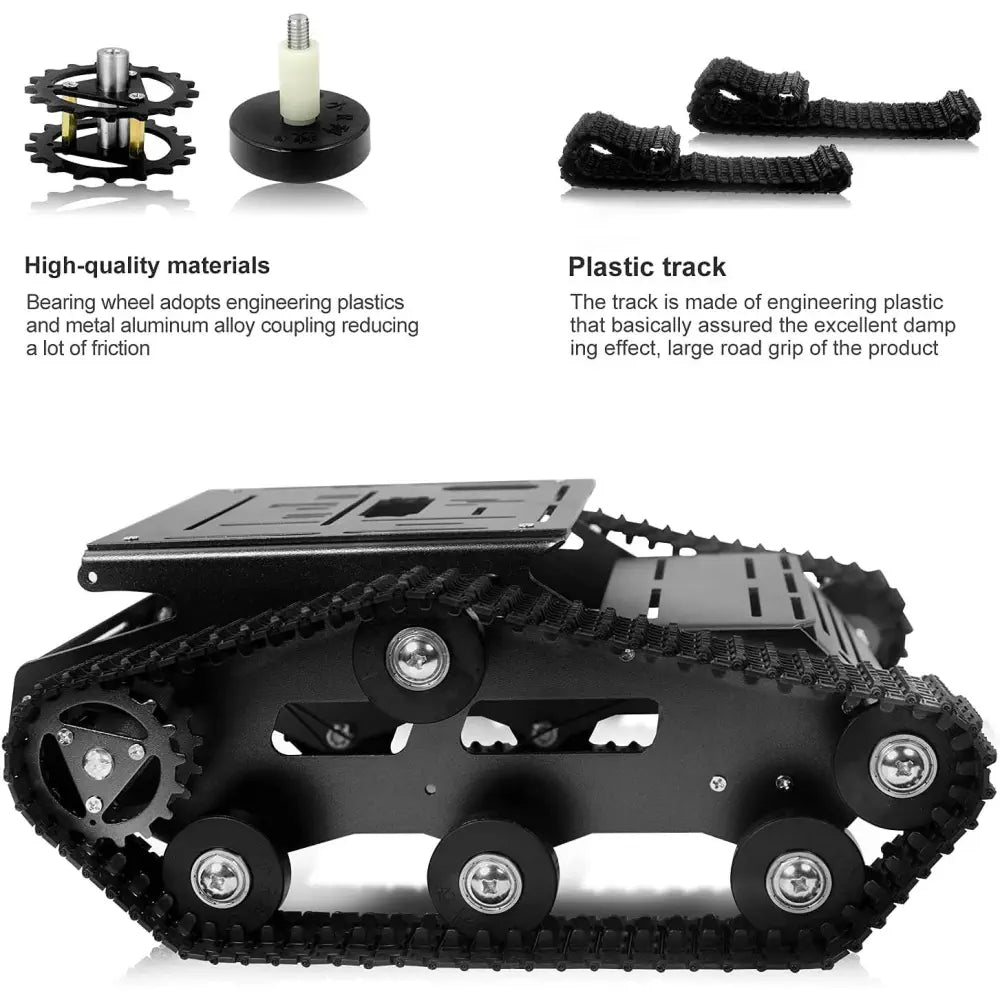 High-quality materials

Bearing wheel adopts engineering plastics and metal aluminum alloy coupling reducing a lot of friction

Plastic track

The track is made of engineering plastic that basically assured the excellent damp ing effect, large road grip of the product