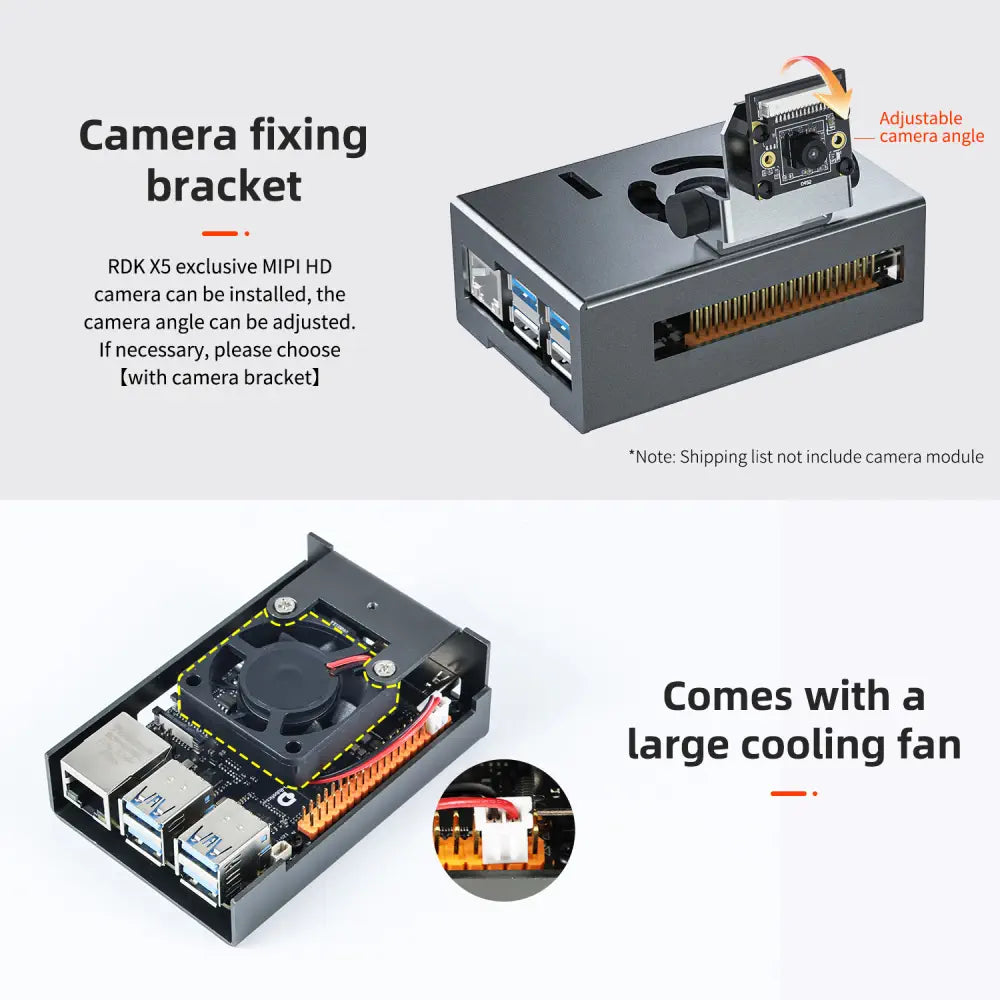 Camera fixing bracket

RDK X5 exclusive MIPI HD camera can be installed, the camera angle can be adjusted. If necessary, please choose 【with camera bracket】

Adjustable camera angle

*Note: Shipping list not include camera module

Comes with a large cooling fan