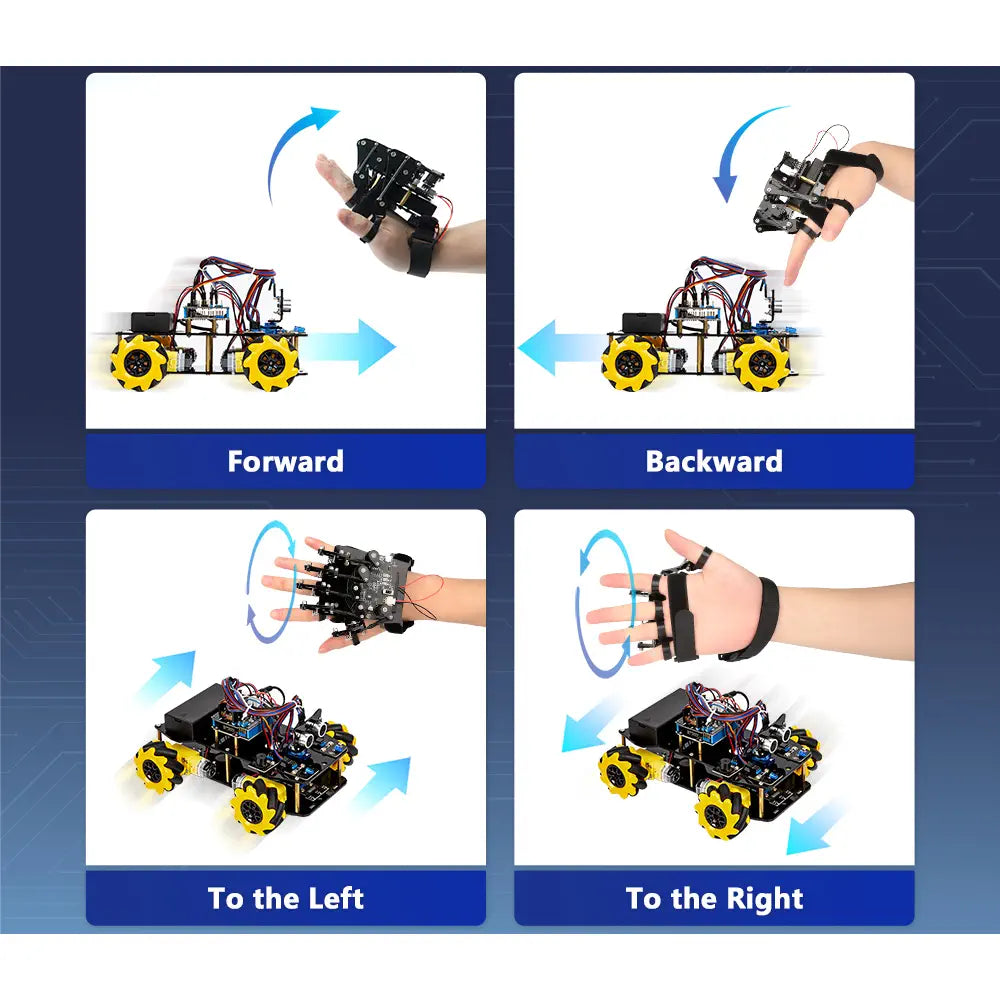 Forward

Backward

To the Left

To the Right