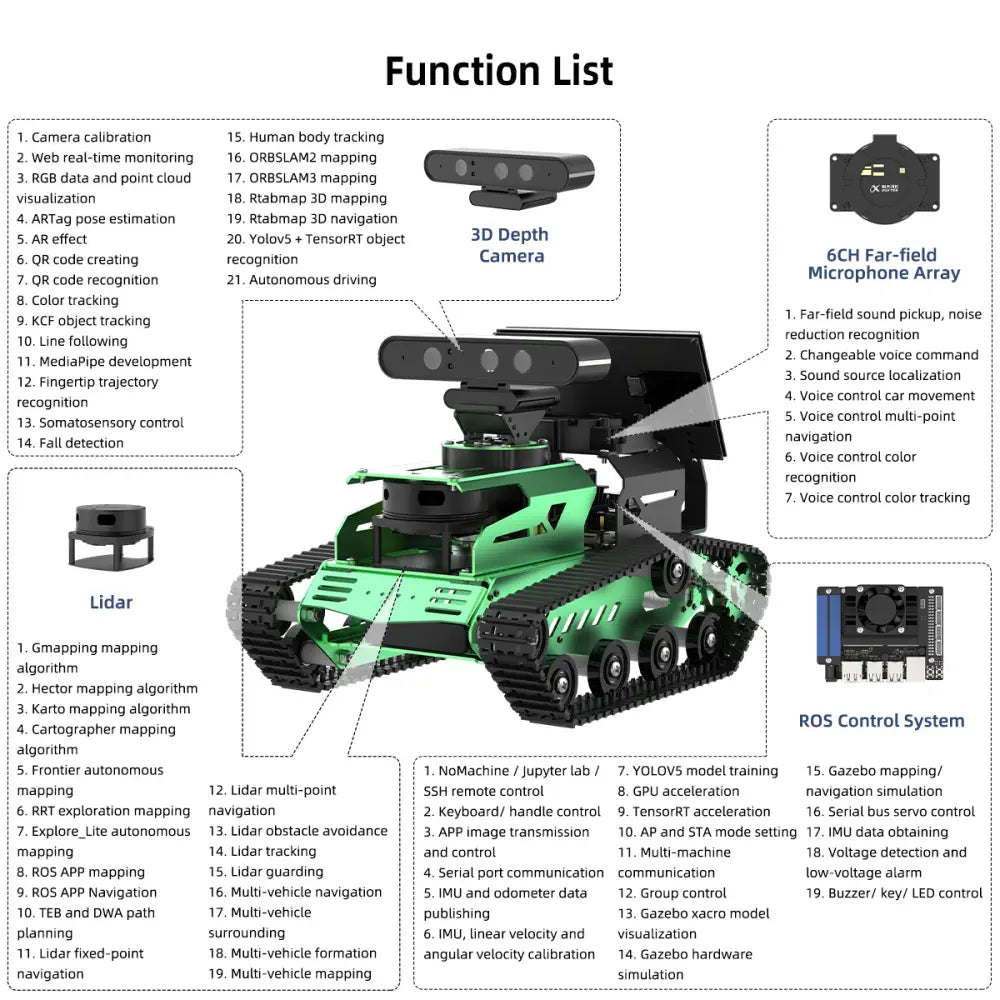 Function List

1. Camera calibration
2. Web real-time monitoring
3. RGB data and point cloud visualization
4. ARTag pose estimation
5. AR effect
6. QR code creating
7. QR code recognition
8. Color tracking
9. KCF object tracking
10. Line following
11. MediaPipe development
12. Fingertip trajectory recognition
13. Somatosensory control
14. Fall detection

15. Human body tracking
16. ORBSLAM2 mapping
17. ORBSLAM3 mapping
18. Rtabmap 3D mapping
19. Rtabmap 3D navigation
20. Yolov5 + TensorRT object recognition
21. Autonomous driving

3D Depth Camera

6CH Far-field Microphone Array

1. Far-field sound pickup, noise reduction recognition
2. Changeable voice command
3. Sound source localization
4. Voice control car movement
5. Voice control multi-point navigation
6. Voice control color recognition
7. Voice control color tracking

Lidar

1. Gmapping mapping algorithm
2. Hector mapping algorithm
3. Karto mapping algorithm
4. Cartographer mapping algorithm
5. Frontier autonomous mapping
6. RRT exploration mapping
7. Explore_Lite autonomous mapping
8. ROS APP mapping
9. ROS APP Navigation
10. TEB and DWA path planning
11. Lidar fixed-point navigation

12. Lidar multi-point navigation
13. Lidar obstacle avoidance
14. Lidar tracking
15. Lidar guarding
16. Multi-vehicle navigation
17. Multi-vehicle surrounding
18. Multi-vehicle formation
19. Multi-vehicle mapping

ROS Control System

1. NoMachine / Jupyter lab / SSH remote control
2. Keyboard/ handle control
3. APP image transmission and control
4. Serial port communication
5. IMU and odometer data publishing
6. IMU, linear velocity and angular velocity calibration

7. YOLOV5 model training
8. GPU acceleration
9. TensorRT acceleration
10. AP and STA mode setting
11. Multi-machine communication
12. Group control
13. Gazebo xacro model visualization
14. Gazebo hardware simulation

15. Gazebo mapping/ navigation simulation
16. Serial bus servo control
17. IMU data obtaining
18. Voltage detection and low-voltage alarm
19. Buzzer/ key/ LED control