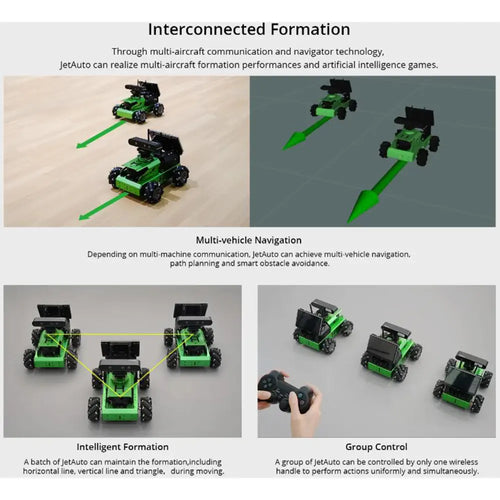 Interconnected Formation

Through multi-aircraft communication and navigator technology, JetAuto can realize multi-aircraft formation performances and artificial intelligence games.

Multi-vehicle Navigation

Depending on multi-machine communication, JetAuto can achieve multi-vehicle navigation, path planning and smart obstacle avoidance.

Intelligent Formation

A batch of JetAuto can maintain the formation,including horizontal line, vertical line and triangle, during moving.

Group Control

A group of JetAuto can be controlled by only one wireless handle to perform actions uniformly and simultaneously.