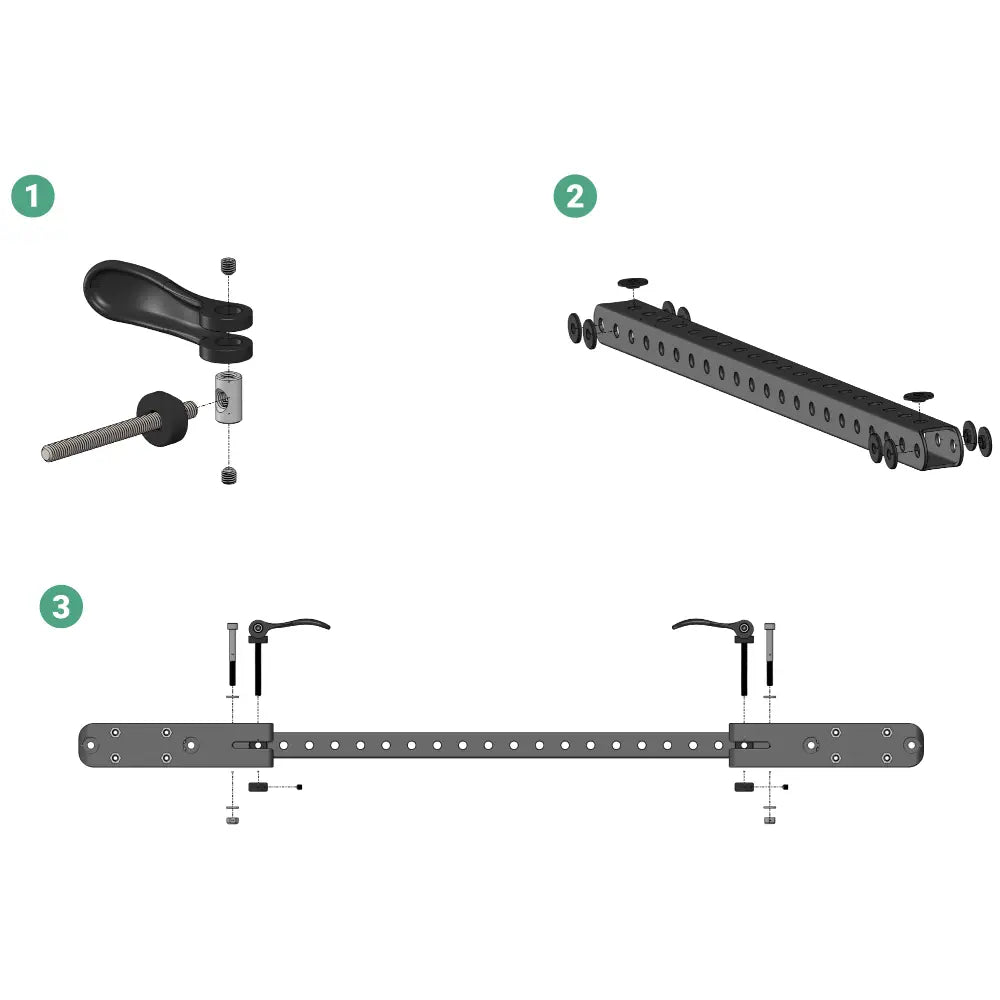 1

2

3