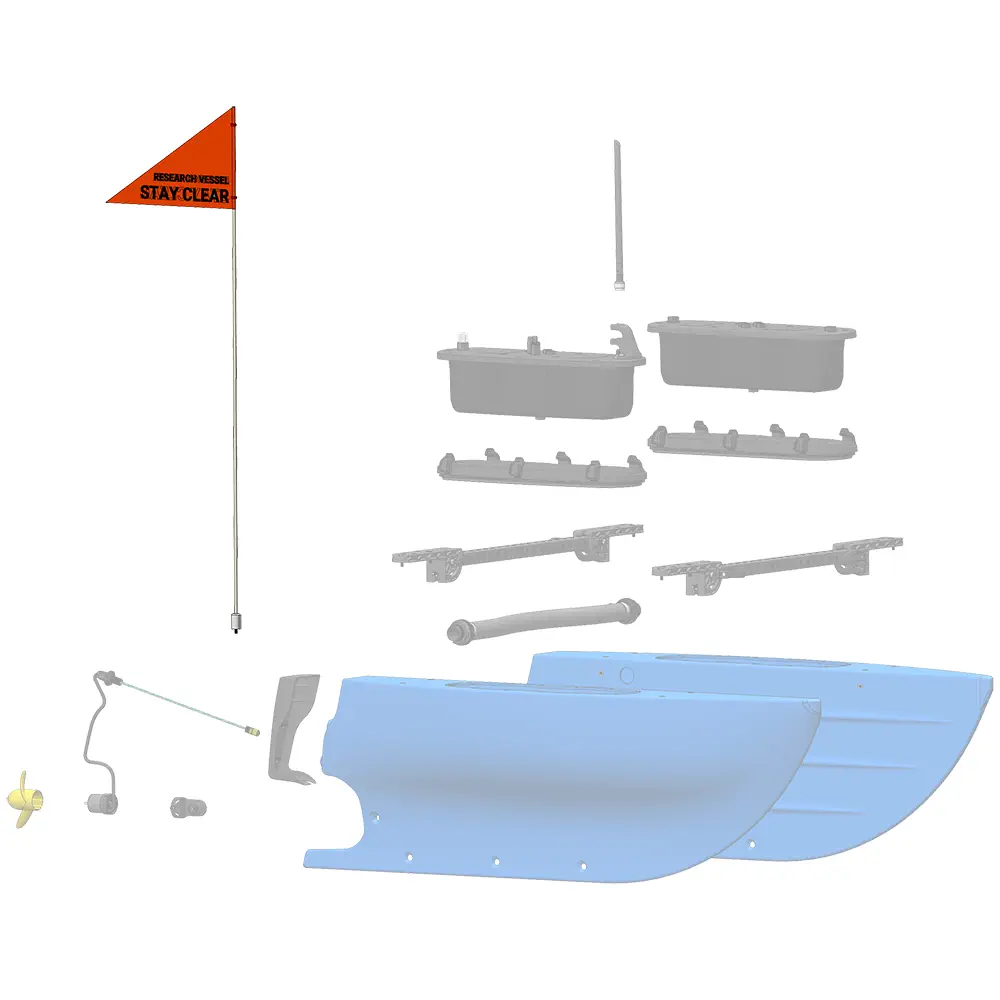 RESEARCH VESSEL
STAY CLEAR