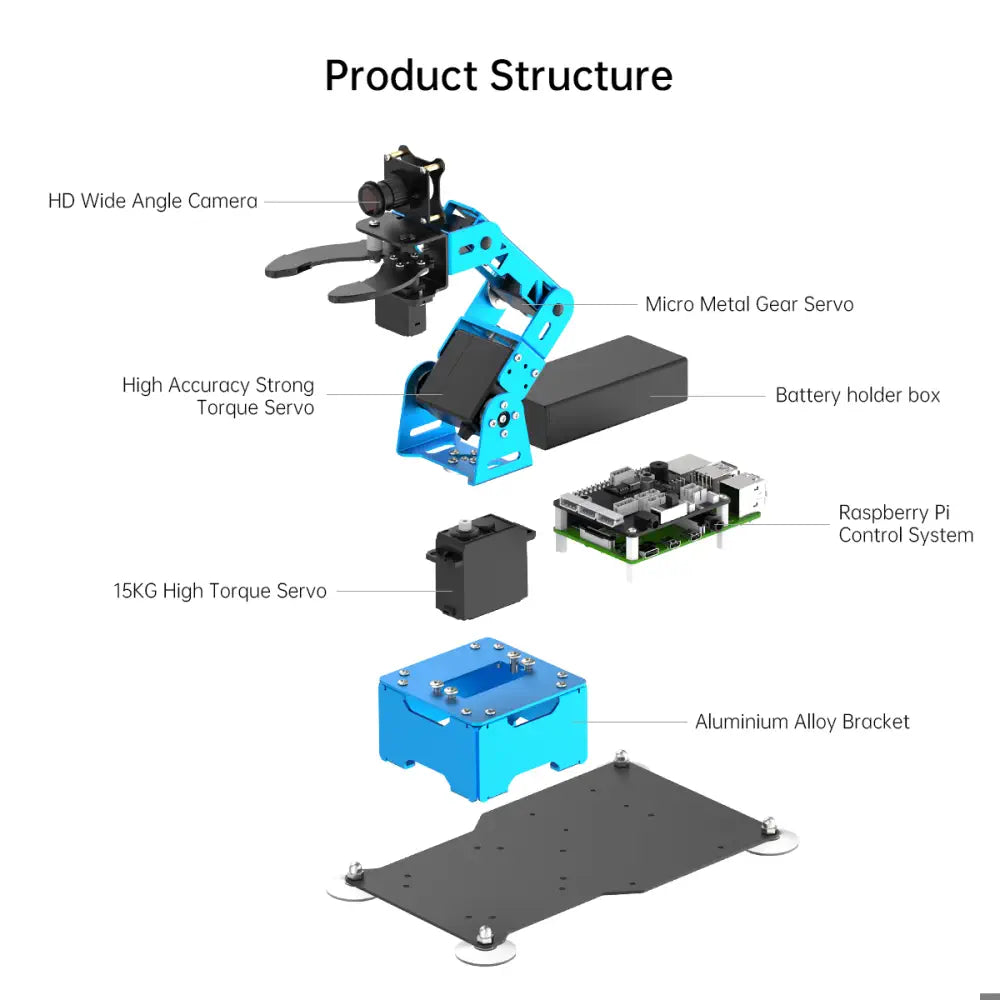 Product Structure

HD Wide Angle Camera

Micro Metal Gear Servo

High Accuracy Strong Torque Servo

Battery holder box

Raspberry Pi Control System

15KG High Torque Servo

Aluminium Alloy Bracket