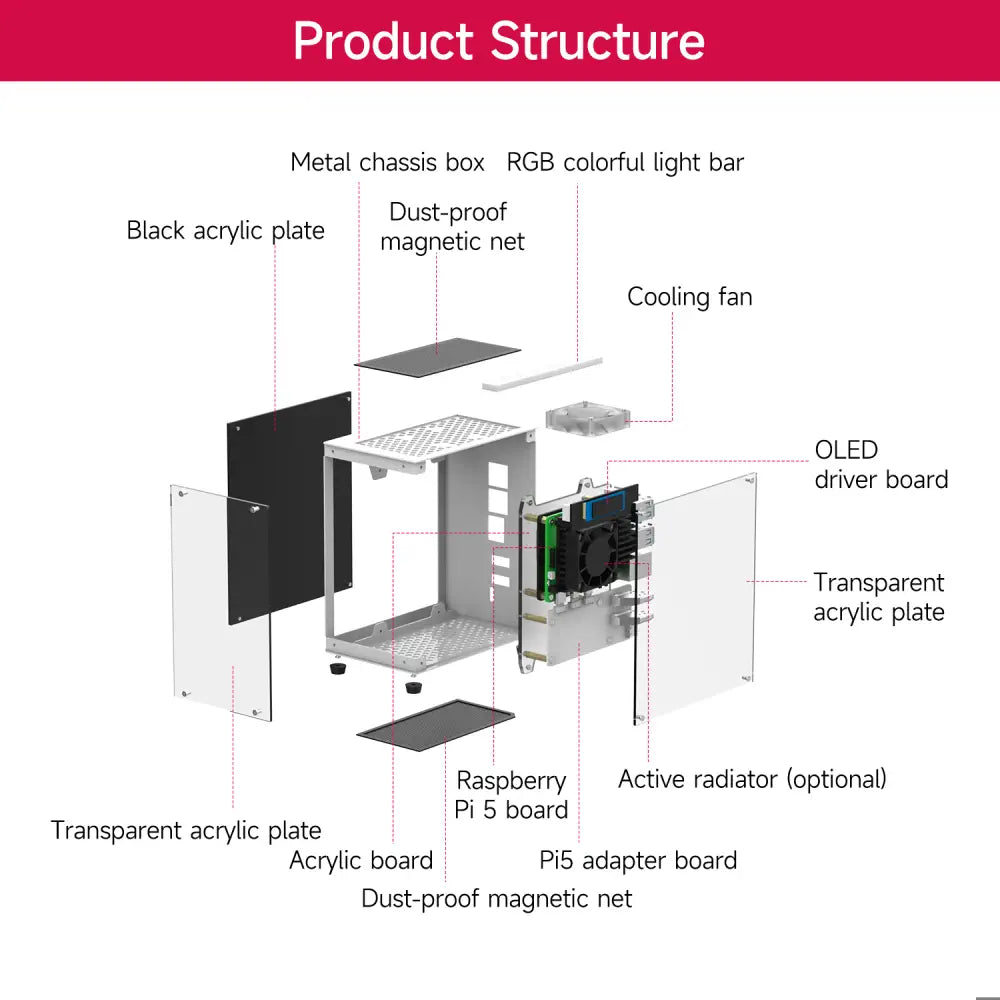 Product Structure

Metal chassis box

RGB colorful light bar

Black acrylic plate

Dust-proof magnetic net

Cooling fan

OLED driver board

Transparent acrylic plate

Raspberry Pi 5 board

Active radiator (optional)

Transparent acrylic plate

Acrylic board

Pi5 adapter board

Dust-proof magnetic net