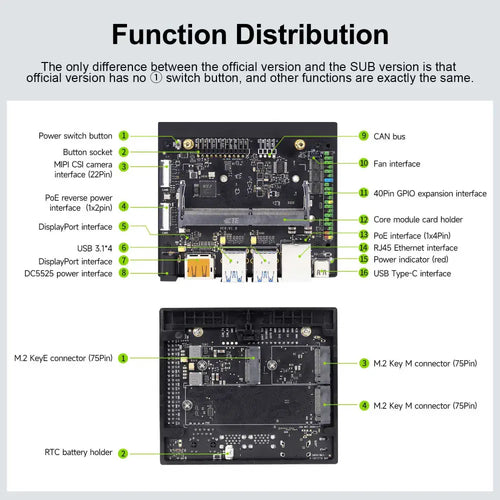 Function Distribution

The only difference between the official version and the SUB version is that official version has no ① switch button, and other functions are exactly the same.

Power switch button 1
Button socket 2
MIPI CSI camera interface (22Pin) 3
PoE reverse power interface (1x2pin) 4
DisplayPort interface 5
USB 3.1*4 6
DisplayPort interface 7
DC5525 power interface 8

9 CAN bus
10 Fan interface
11 40Pin GPIO expansion interface
12 Core module card holder
13 PoE interface (1x4Pin)
14 RJ45 Ethernet interface
15 Power indicator (red)
16 USB Type-C interface

M.2 KeyE connector (75Pin) 1
RTC battery holder 2
3 M.2 Key M connector (75Pin)
4 M.2 Key M connector (75Pin)