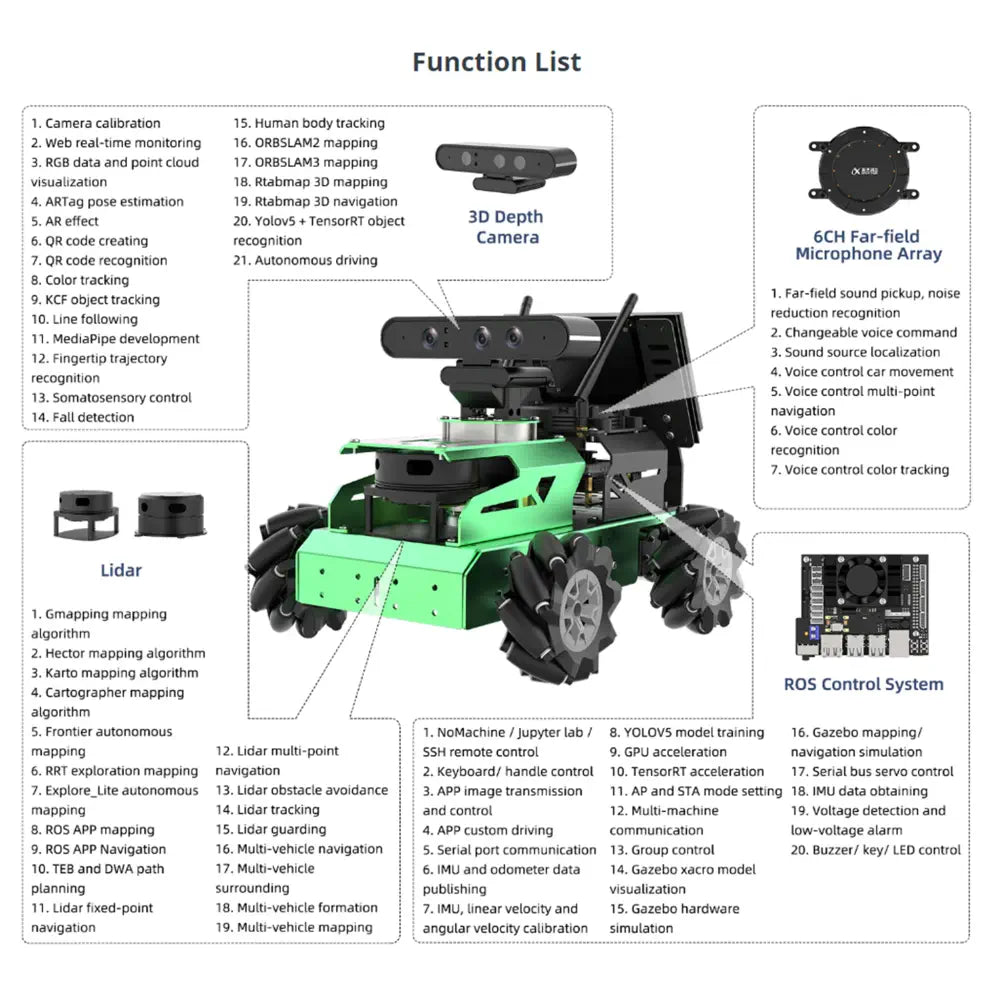 Function List

1. Camera calibration
2. Web real-time monitoring
3. RGB data and point cloud visualization
4. ARTag pose estimation
5. AR effect
6. QR code creating
7. QR code recognition
8. Color tracking
9. KCF object tracking
10. Line following
11. MediaPipe development
12. Fingertip trajectory recognition
13. Somatosensory control
14. Fall detection

15. Human body tracking
16. ORBSLAM2 mapping
17. ORBSLAM3 mapping
18. Rtabmap 3D mapping
19. Rtabmap 3D navigation
20. Yolov5 + TensorRT object recognition
21. Autonomous driving

3D Depth Camera

6CH Far-field Microphone Array

1. Far-field sound pickup, noise reduction recognition
2. Changeable voice command
3. Sound source localization
4. Voice control car movement
5. Voice control multi-point navigation
6. Voice control color recognition
7. Voice control color tracking

Lidar

1. Gmapping mapping algorithm
2. Hector mapping algorithm
3. Karto mapping algorithm
4. Cartographer mapping algorithm
5. Frontier autonomous mapping
6. RRT exploration mapping
7. Explore_Lite autonomous mapping
8. ROS APP mapping
9. ROS APP Navigation
10. TEB and DWA path planning
11. Lidar fixed-point navigation

12. Lidar multi-point navigation
13. Lidar obstacle avoidance
14. Lidar tracking
15. Lidar guarding
16. Multi-vehicle navigation
17. Multi-vehicle surrounding
18. Multi-vehicle formation
19. Multi-vehicle mapping

ROS Control System

1. NoMachine / Jupyter lab / SSH remote control
2. Keyboard/ handle control
3. APP image transmission and control
4. APP custom driving
5. Serial port communication
6. IMU and odometer data publishing
7. IMU, linear velocity and angular velocity calibration

8. YOLOV5 model training
9. GPU acceleration
10. TensorRT acceleration
11. AP and STA mode setting
12. Multi-machine communication
13. Group control
14. Gazebo xacro model visualization
15. Gazebo hardware simulation

16. Gazebo mapping/ navigation simulation
17. Serial bus servo control
18. IMU data obtaining
19. Voltage detection and low-voltage alarm
20. Buzzer/ key/ LED control