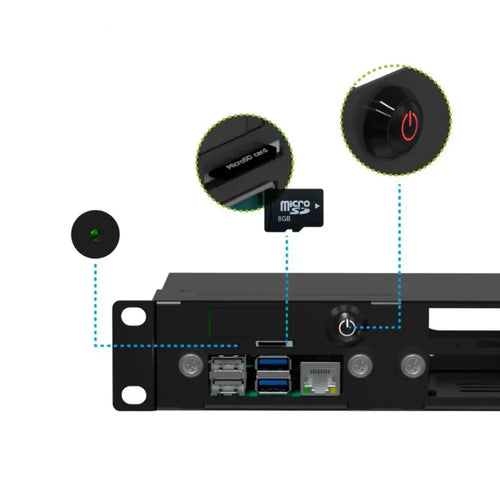 MicroSD card

micro SD
8GB