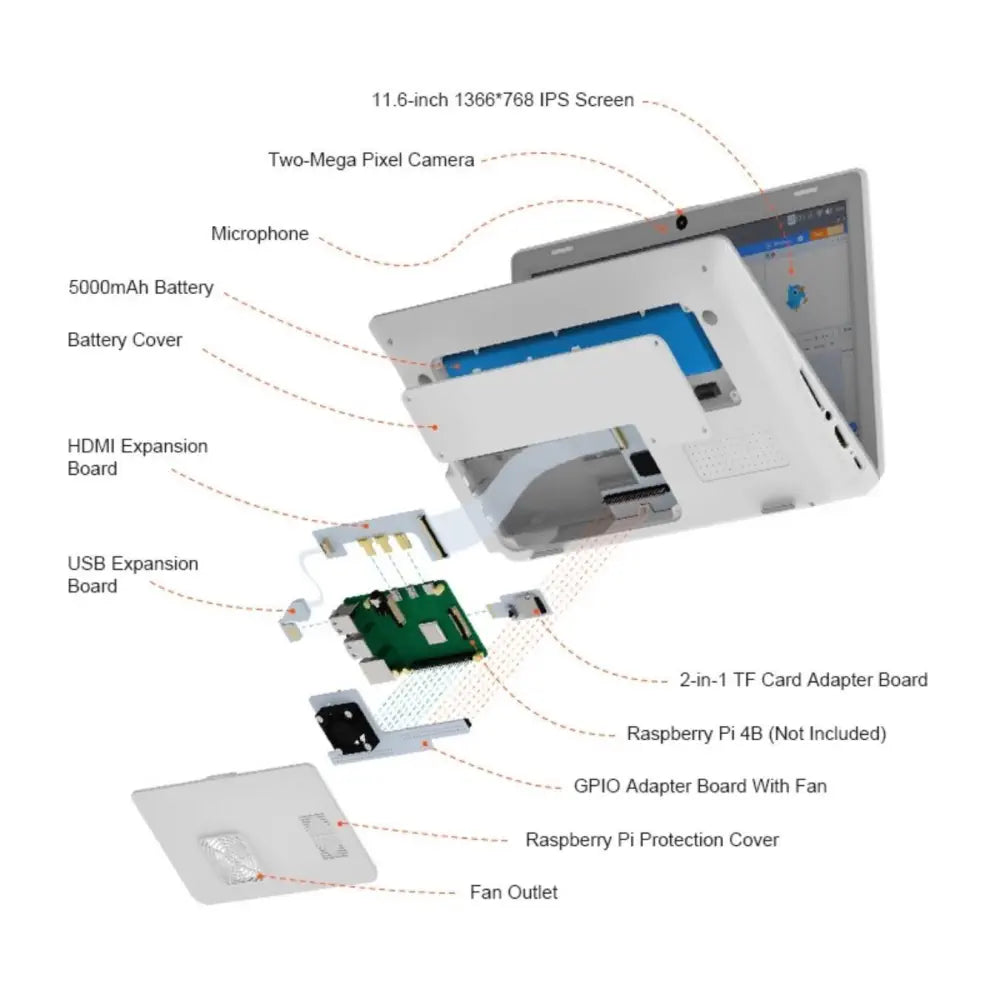 11.6-inch 1366*768 IPS Screen

Two-Mega Pixel Camera

Microphone

5000mAh Battery

Battery Cover

HDMI Expansion Board

USB Expansion Board

2-in-1 TF Card Adapter Board

Raspberry Pi 4B (Not Included)

GPIO Adapter Board With Fan

Raspberry Pi Protection Cover

Fan Outlet