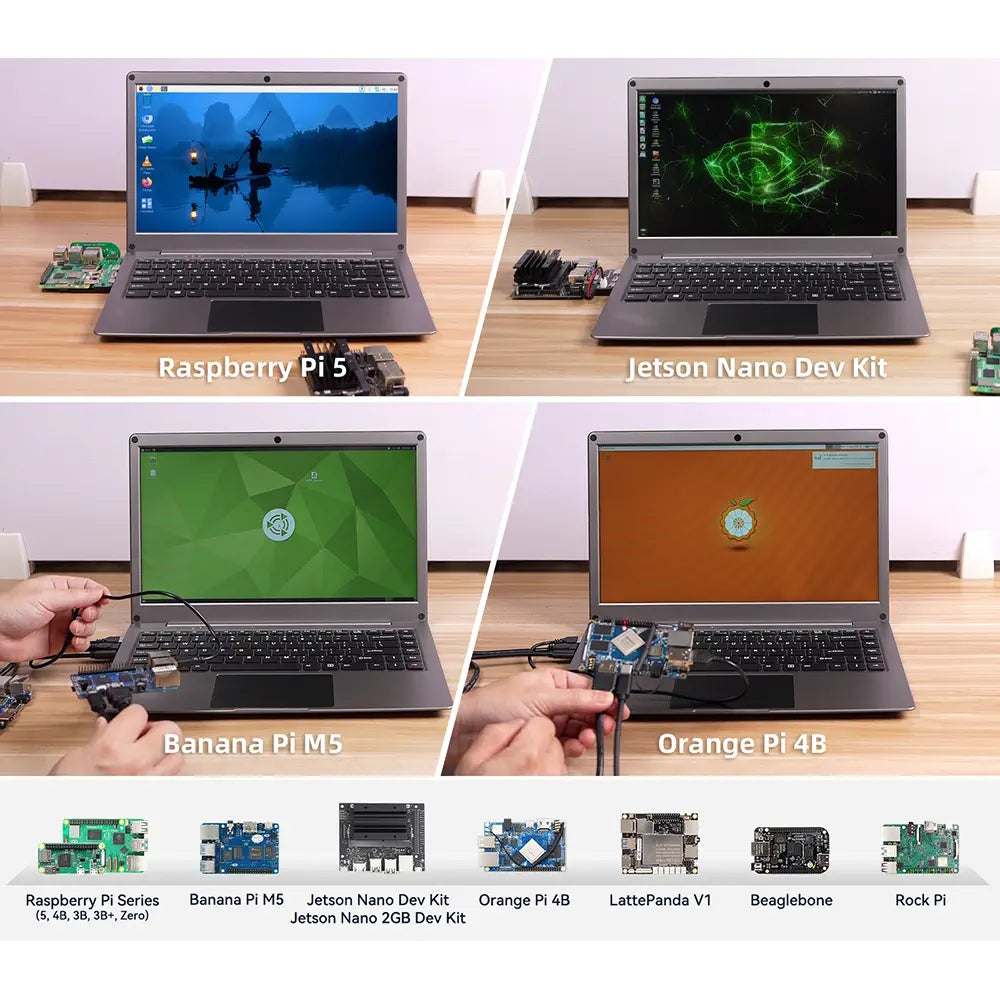 Raspberry Pi 5

Jetson Nano Dev Kit

Banana Pi M5

Orange Pi 4B

Raspberry Pi Series
(5, 4B, 3B, 3B+, Zero)

Banana Pi M5

Jetson Nano Dev Kit
Jetson Nano 2GB Dev Kit

Orange Pi 4B

LattePanda V1

Beaglebone

Rock Pi