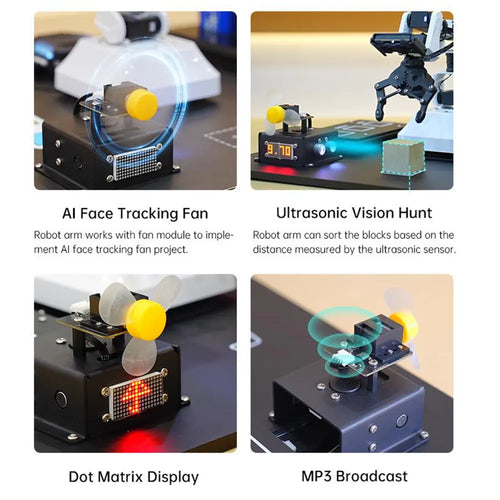 9.70

AI Face Tracking Fan

Robot arm works with fan module to implement AI face tracking fan project.

Ultrasonic Vision Hunt

Robot arm can sort the blocks based on the distance measured by the ultrasonic sensor.

Dot Matrix Display

MP3 Broadcast