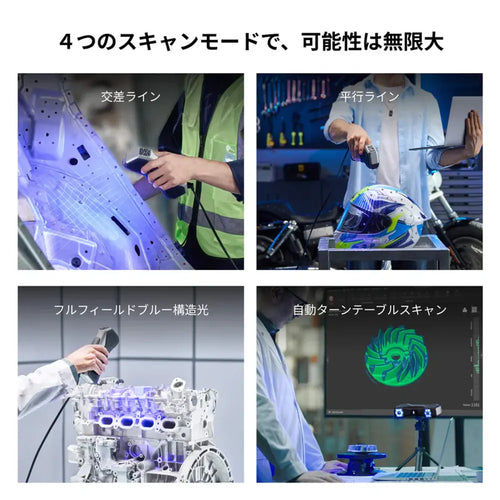 4つのスキャンモードで、可能性は無限大

交差ライン

平行ライン

フルフィールドブルー構造光

自動ターンテーブルスキャン