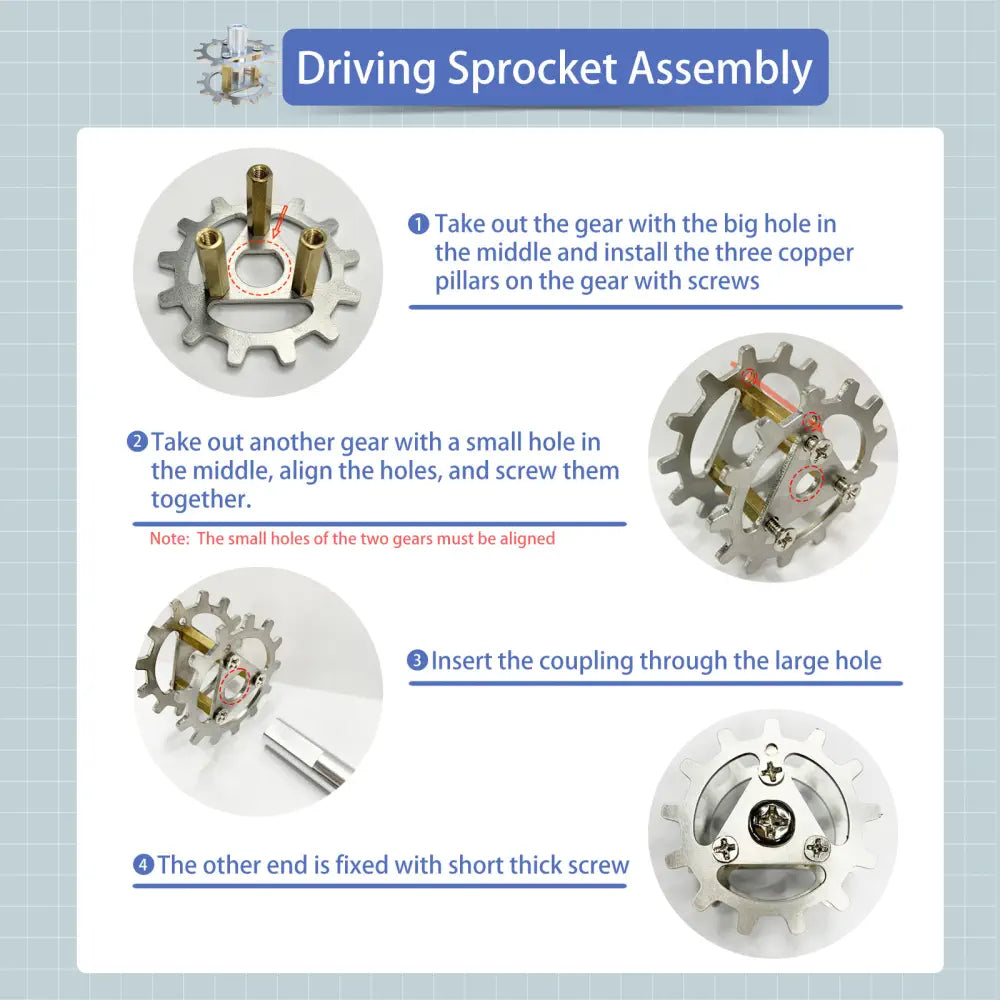 Driving Sprocket Assembly

❶ Take out the gear with the big hole in the middle and install the three copper pillars on the gear with screws

❷ Take out another gear with a small hole in the middle, align the holes, and screw them together.

Note: The small holes of the two gears must be aligned

❸ Insert the coupling through the large hole

❹ The other end is fixed with short thick screw