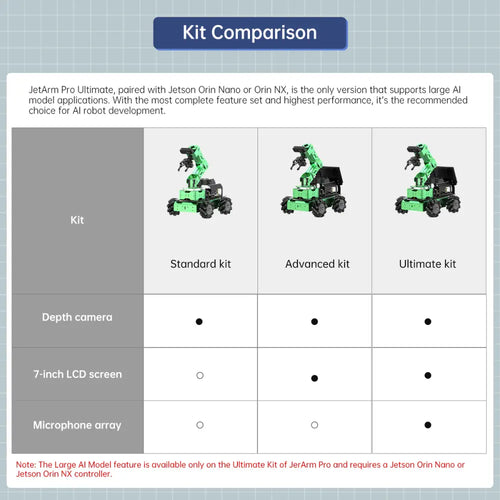 Kit Comparison

JetArm Pro Ultimate, paired with Jetson Orin Nano or Orin NX, is the only version that supports large AI model applications. With the most complete feature set and highest performance, it's the recommended choice for AI robot development.

| Kit | Standard kit | Advanced kit | Ultimate kit |
|---|---|---|---|
| Depth camera | ● | ● | ● |
| 7-inch LCD screen | ○ | ● | ● |
| Microphone array | ○ | ○ | ● |

Note: The Large AI Model feature is available only on the Ultimate Kit of JerArm Pro and requires a Jetson Orin Nano or Jetson Orin NX controller.