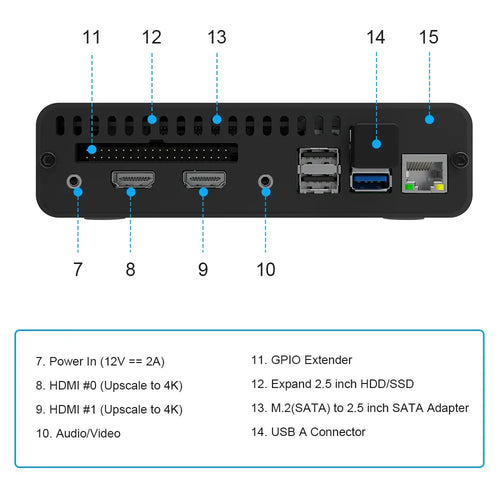 11 12 13 14 15

7 8 9 10

7. Power In (12V == 2A)

8. HDMI #0 (Upscale to 4K)

9. HDMI #1 (Upscale to 4K)

10. Audio/Video

11. GPIO Extender

12. Expand 2.5 inch HDD/SSD

13. M.2(SATA) to 2.5 inch SATA Adapter

14. USB A Connector