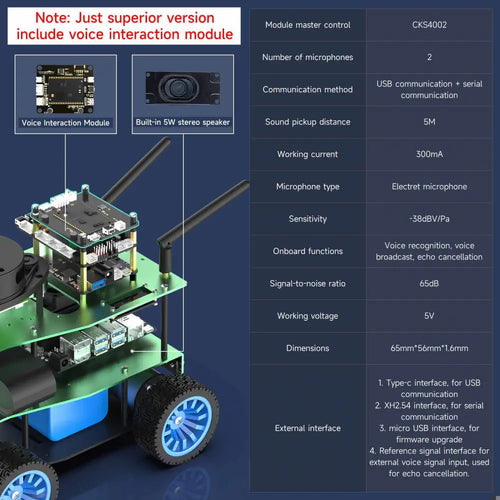 Note: Just superior version include voice interaction module

Voice Interaction Module

Built-in 5W stereo speaker

| Module master control | CKS4002 |
|---|---|
| Number of microphones | 2 |
| Communication method | USB communication + serial communication |
| Sound pickup distance | 5M |
| Working current | 300mA |
| Microphone type | Electret microphone |
| Sensitivity | -38dBV/Pa |
| Onboard functions | Voice recognition, voice broadcast, echo cancellation |
| Signal-to-noise ratio | 65dB |
| Working voltage | 5V |
| Dimensions | 65mm*56mm*1.6mm |
| External interface | 1. Type-c interface, for USB communication 2. XH2.54 interface, for serial communication 3. micro USB interface, for firmware upgrade 4. Reference signal interface for external voice signal input, used for echo cancellation. |