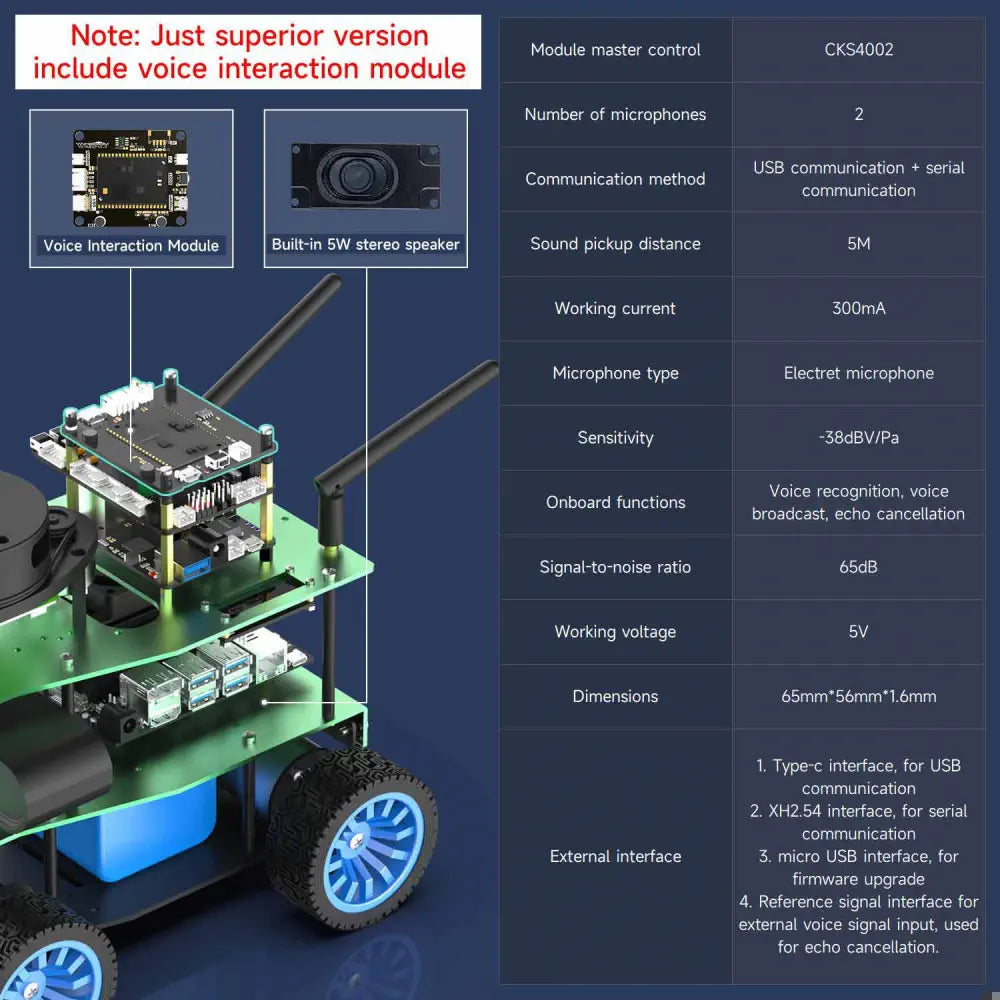 Note: Just superior version include voice interaction module

Voice Interaction Module

Built-in 5W stereo speaker

| Module master control | CKS4002 |
|---|---|
| Number of microphones | 2 |
| Communication method | USB communication + serial communication |
| Sound pickup distance | 5M |
| Working current | 300mA |
| Microphone type | Electret microphone |
| Sensitivity | -38dBV/Pa |
| Onboard functions | Voice recognition, voice broadcast, echo cancellation |
| Signal-to-noise ratio | 65dB |
| Working voltage | 5V |
| Dimensions | 65mm*56mm*1.6mm |
| External interface | 1. Type-c interface, for USB communication 2. XH2.54 interface, for serial communication 3. micro USB interface, for firmware upgrade 4. Reference signal interface for external voice signal input, used for echo cancellation. |