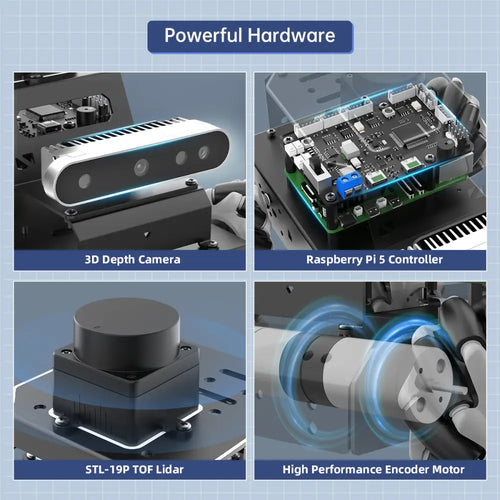 Powerful Hardware

3D Depth Camera

Raspberry Pi 5 Controller

STL-19P TOF Lidar

High Performance Encoder Motor