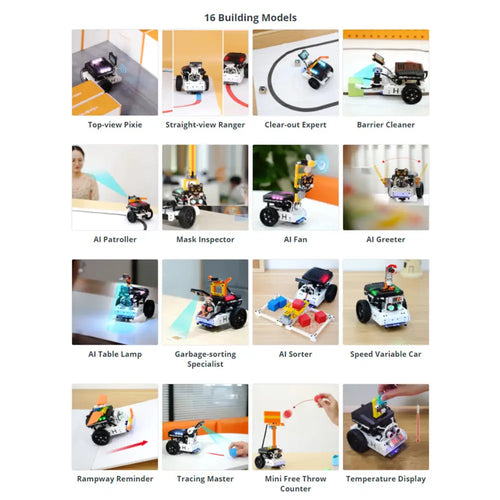 16 Building Models

Top-view Pixie

Straight-view Ranger

Clear-out Expert

Barrier Cleaner

AI Patroller

Mask Inspector

AI Fan

AI Greeter

AI Table Lamp

Garbage-sorting Specialist

AI Sorter

Speed Variable Car

Rampway Reminder

Tracing Master

Mini Free Throw Counter

Temperature Display