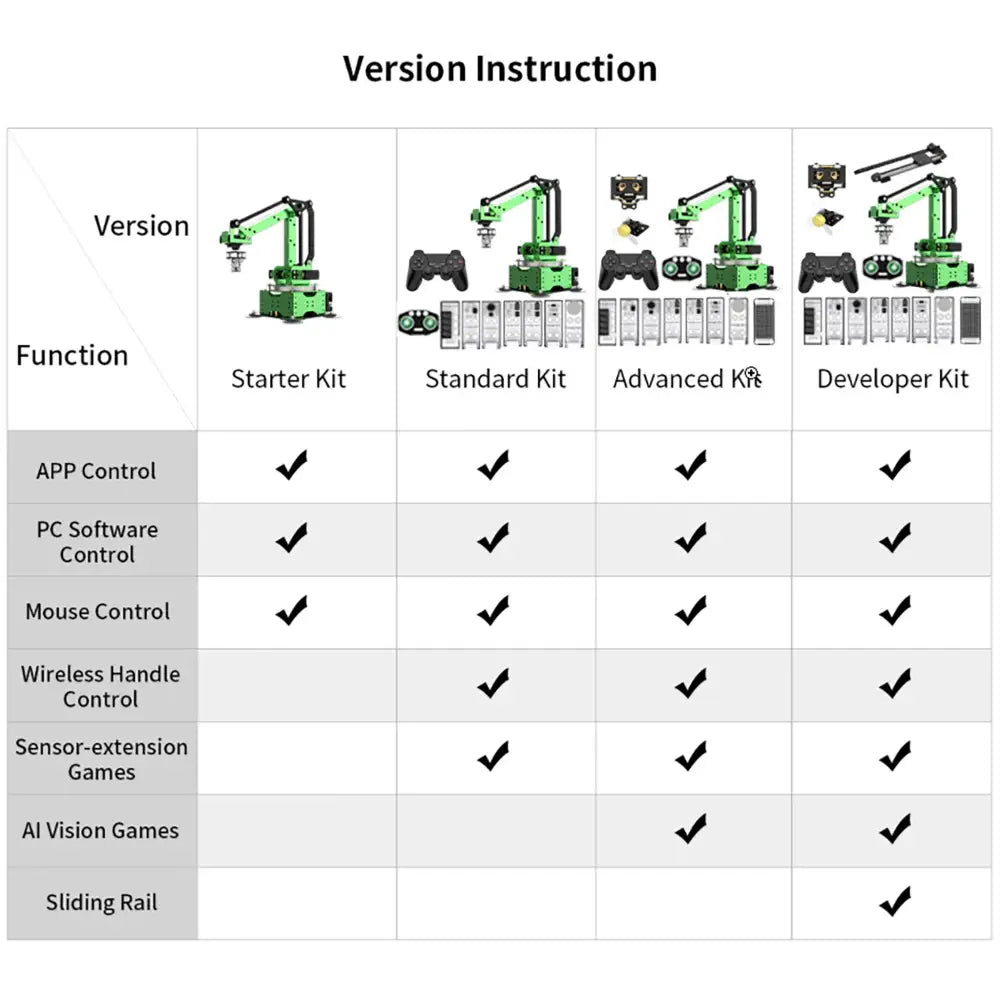 Version Instruction

| Version / Function | Starter Kit | Standard Kit | Advanced Kit | Developer Kit |
|---|---|---|---|---|
| APP Control | ✔ | ✔ | ✔ | ✔ |
| PC Software Control | ✔ | ✔ | ✔ | ✔ |
| Mouse Control | ✔ | ✔ | ✔ | ✔ |
| Wireless Handle Control | | ✔ | ✔ | ✔ |
| Sensor-extension Games | | ✔ | ✔ | ✔ |
| AI Vision Games | | | ✔ | ✔ |
| Sliding Rail | | | | ✔ |