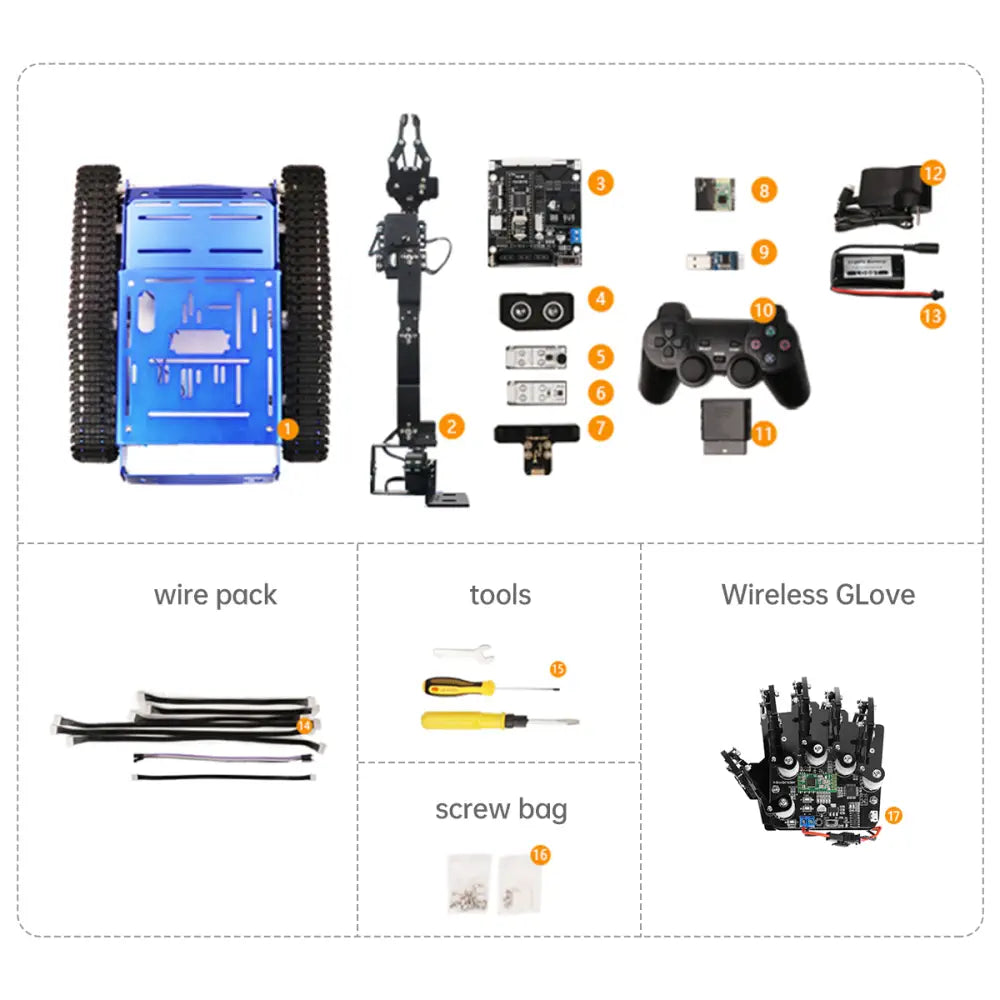 1
2
3
4
5
6
7
8
9
10
11
12
13

wire pack

14

tools

15

screw bag

16

Wireless GLove

17