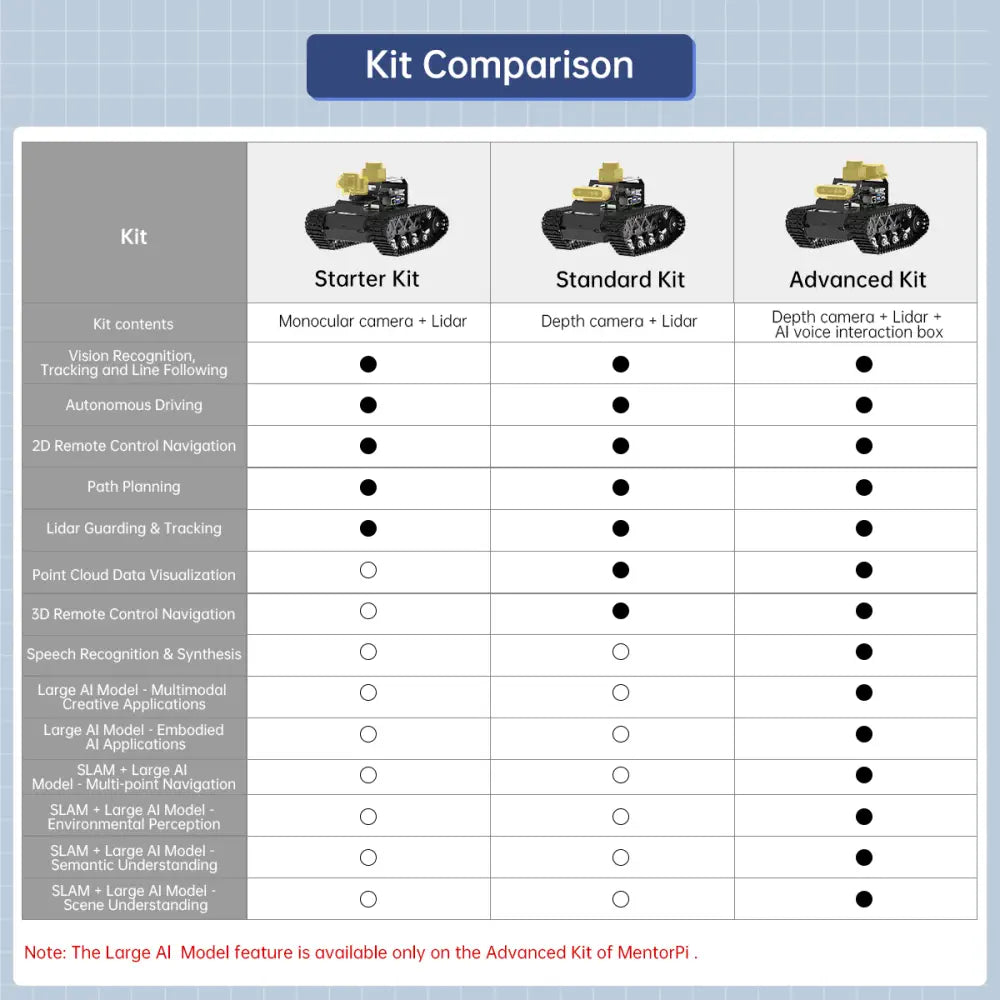 Kit Comparison

| Kit | Starter Kit | Standard Kit | Advanced Kit |
|---|---|---|---|
| Kit contents | Monocular camera + Lidar | Depth camera + Lidar | Depth camera + Lidar + AI voice interaction box |
| Vision Recognition, Tracking and Line Following | ● | ● | ● |
| Autonomous Driving | ● | ● | ● |
| 2D Remote Control Navigation | ● | ● | ● |
| Path Planning | ● | ● | ● |
| Lidar Guarding & Tracking | ● | ● | ● |
| Point Cloud Data Visualization | ○ | ● | ● |
| 3D Remote Control Navigation | ○ | ● | ● |
| Speech Recognition & Synthesis | ○ | ○ | ● |
| Large AI Model - Multimodal Creative Applications | ○ | ○ | ● |
| Large AI Model - Embodied AI Applications | ○ | ○ | ● |
| SLAM + Large AI Model - Multi-point Navigation | ○ | ○ | ● |
| SLAM + Large AI Model - Environmental Perception | ○ | ○ | ● |
| SLAM + Large AI Model - Semantic Understanding | ○ | ○ | ● |
| SLAM + Large AI Model - Scene Understanding | ○ | ○ | ● |

Note: The Large AI Model feature is available only on the Advanced Kit of MentorPi .