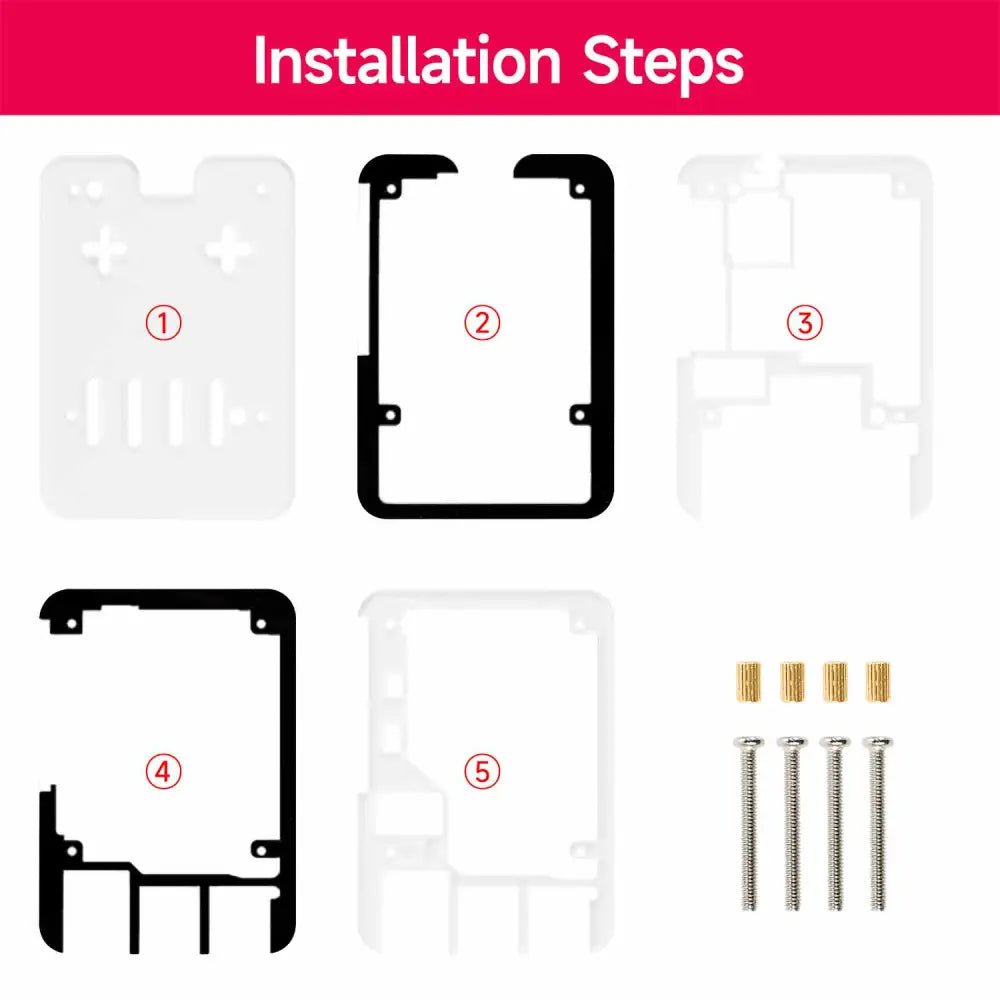 Installation Steps

①

②

③

④

⑤