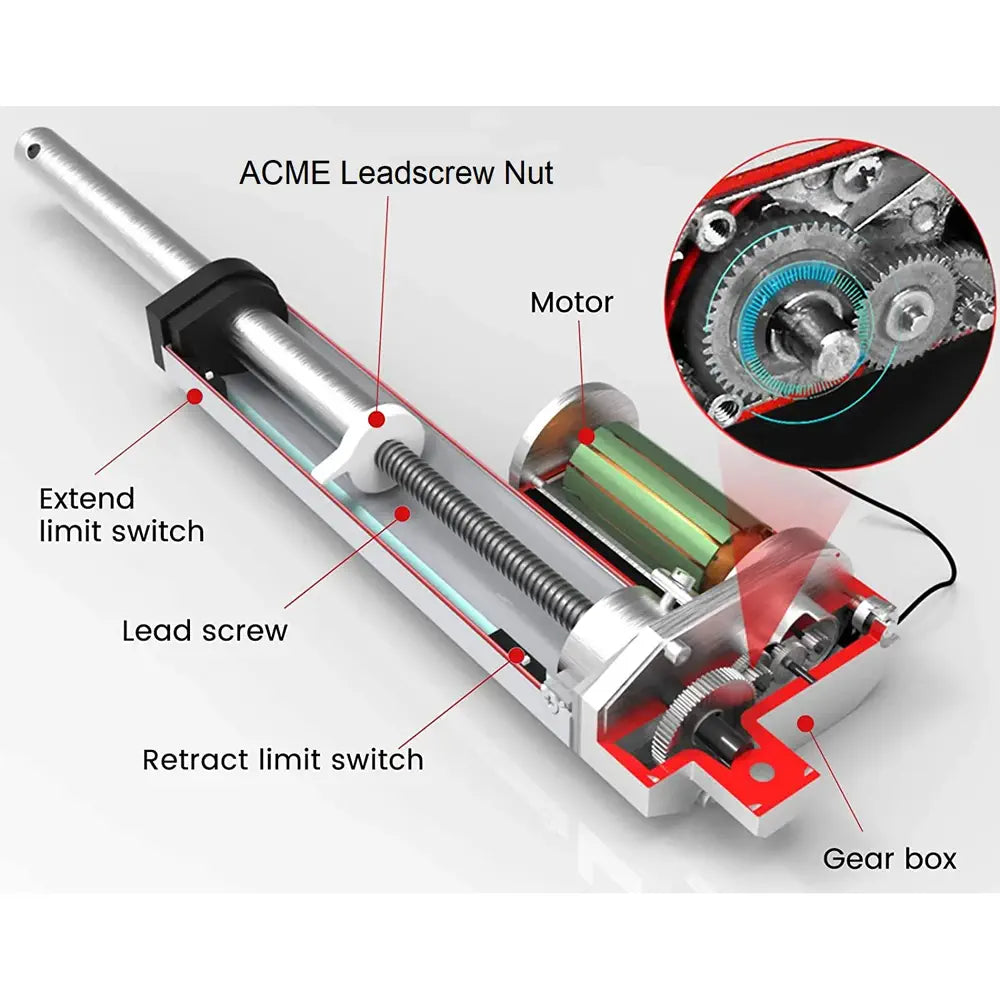 ACME Leadscrew Nut

Motor

Extend limit switch

Lead screw

Retract limit switch

Gear box