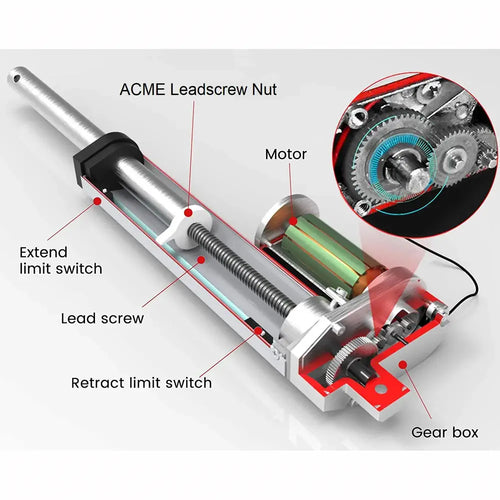 ACME Leadscrew Nut

Motor

Extend limit switch

Lead screw

Retract limit switch

Gear box