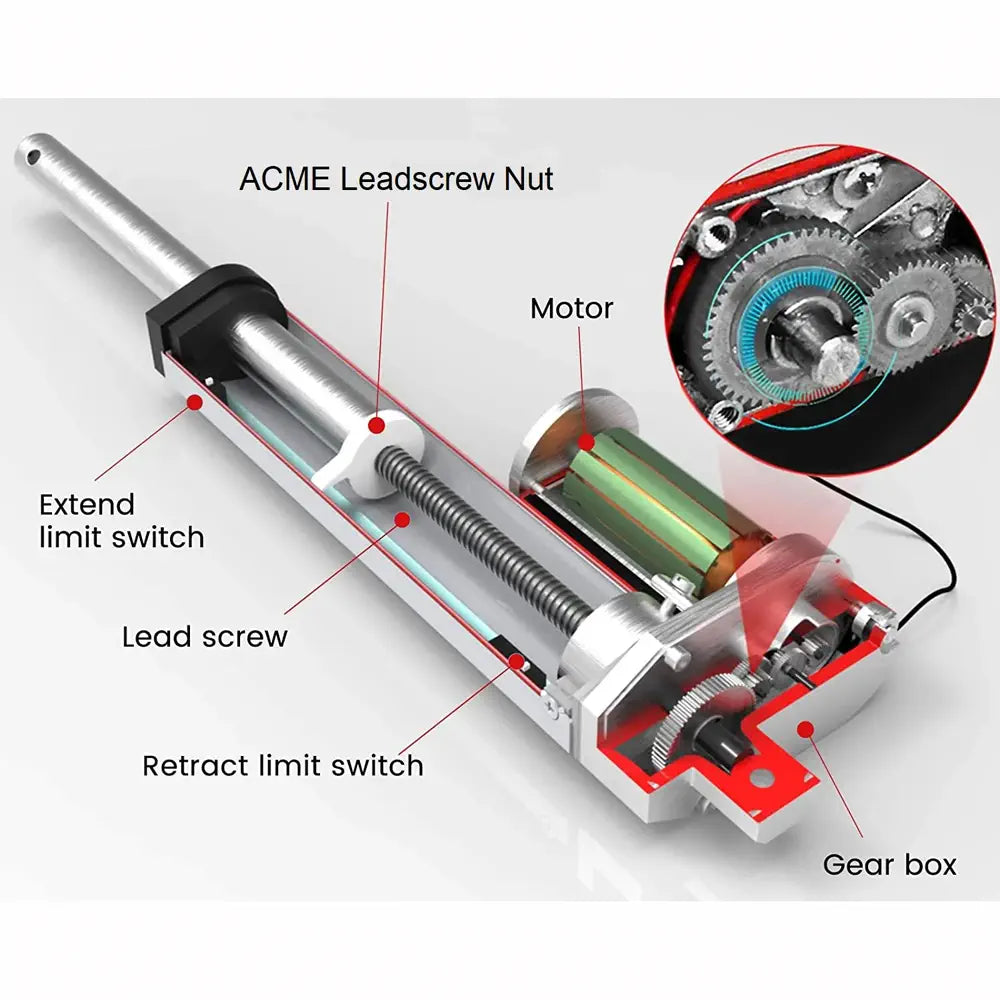 ACME Leadscrew Nut

Motor

Extend limit switch

Lead screw

Retract limit switch

Gear box