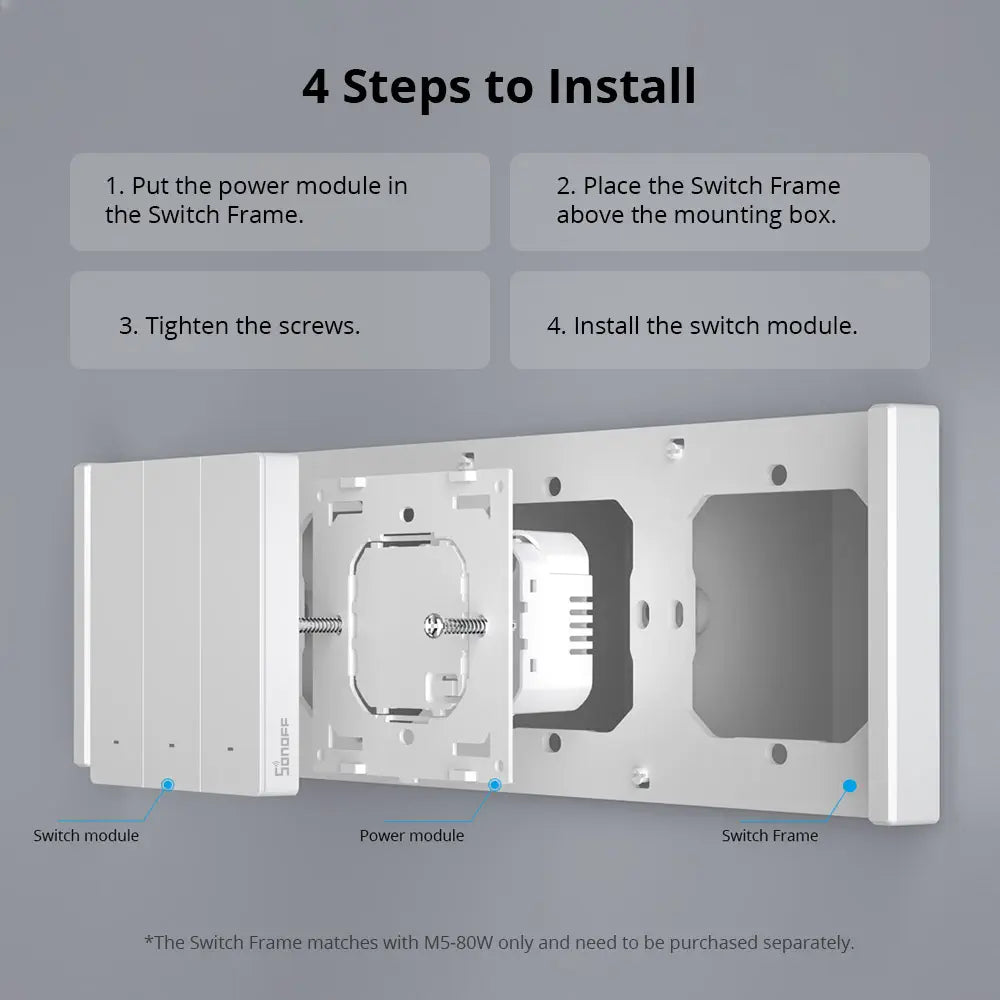 4 Steps to Install

1. Put the power module in the Switch Frame.

2. Place the Switch Frame above the mounting box.

3. Tighten the screws.

4. Install the switch module.

SONOFF

Switch module

Power module

Switch Frame

*The Switch Frame matches with M5-80W only and need to be purchased separately.