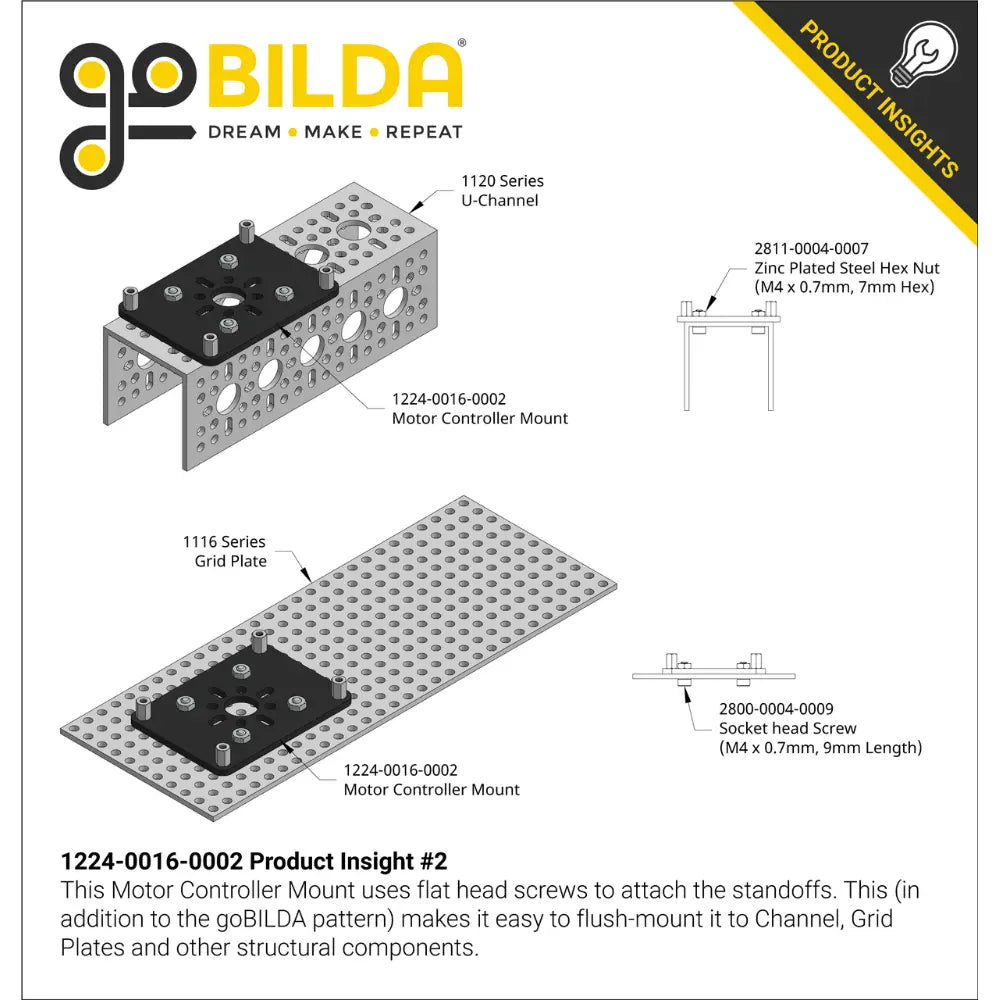 goBILDA®
DREAM • MAKE • REPEAT

PRODUCT INSIGHTS

1120 Series
U-Channel

2811-0004-0007
Zinc Plated Steel Hex Nut
(M4 x 0.7mm, 7mm Hex)

1224-0016-0002
Motor Controller Mount

1116 Series
Grid Plate

2800-0004-0009
Socket head Screw
(M4 x 0.7mm, 9mm Length)

1224-0016-0002
Motor Controller Mount

1224-0016-0002 Product Insight #2
This Motor Controller Mount uses flat head screws to attach the standoffs. This (in addition to the goBILDA pattern) makes it easy to flush-mount it to Channel, Grid Plates and other structural components.