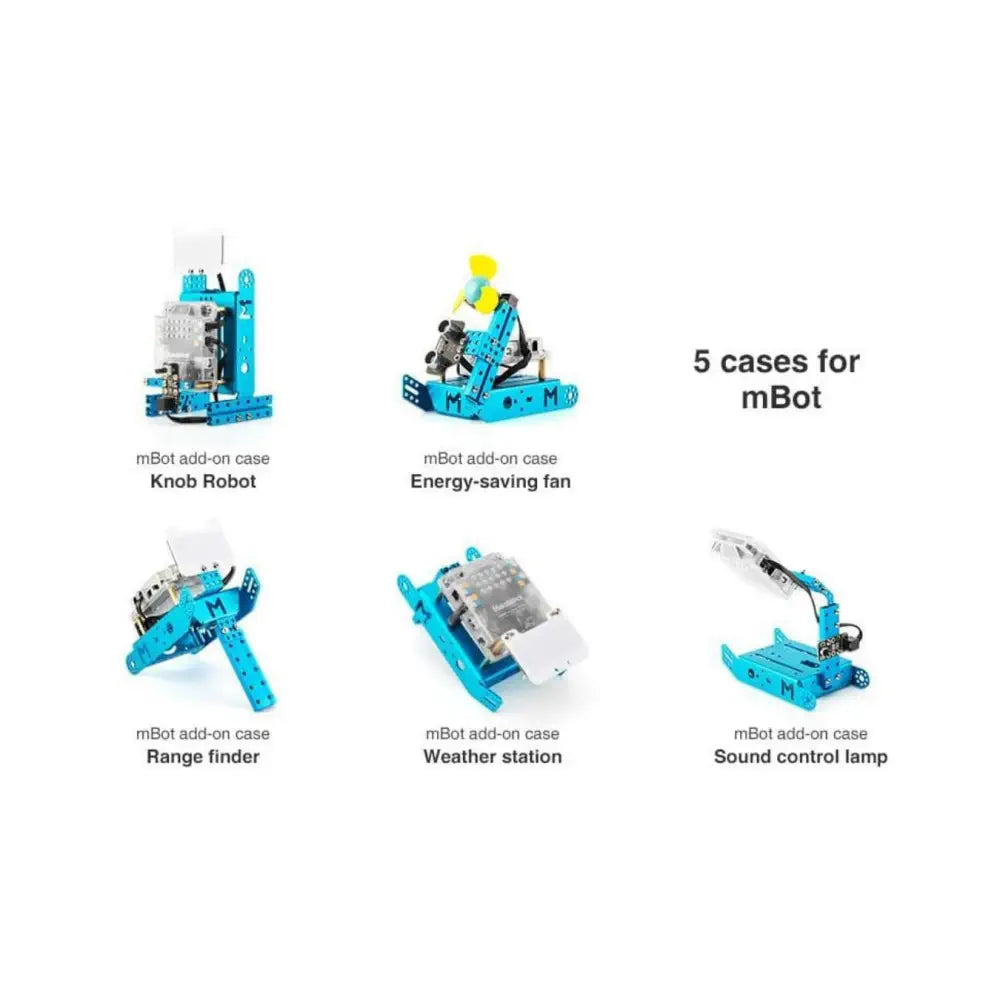 mBot add-on case
Knob Robot

mBot add-on case
Energy-saving fan

5 cases for mBot

mBot add-on case
Range finder

mBot add-on case
Weather station

mBot add-on case
Sound control lamp