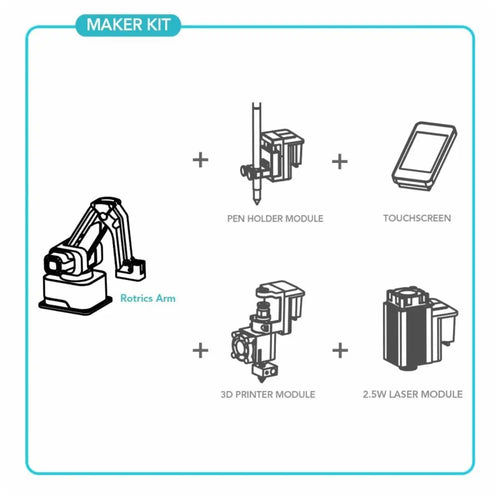 MAKER KIT

Rotrics Arm

+

PEN HOLDER MODULE

+

TOUCHSCREEN

+

3D PRINTER MODULE

+

2.5W LASER MODULE