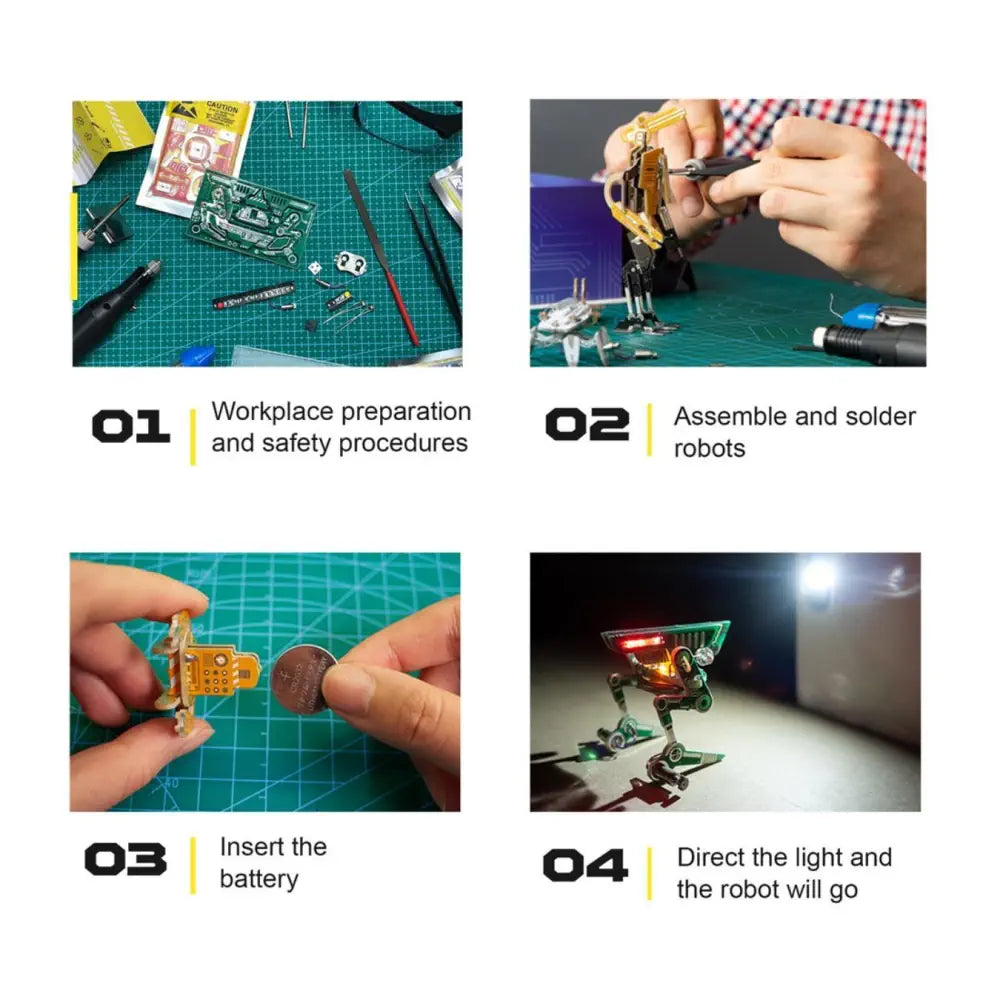 CAUTION

01 Workplace preparation and safety procedures

02 Assemble and solder robots

03 Insert the battery

04 Direct the light and the robot will go