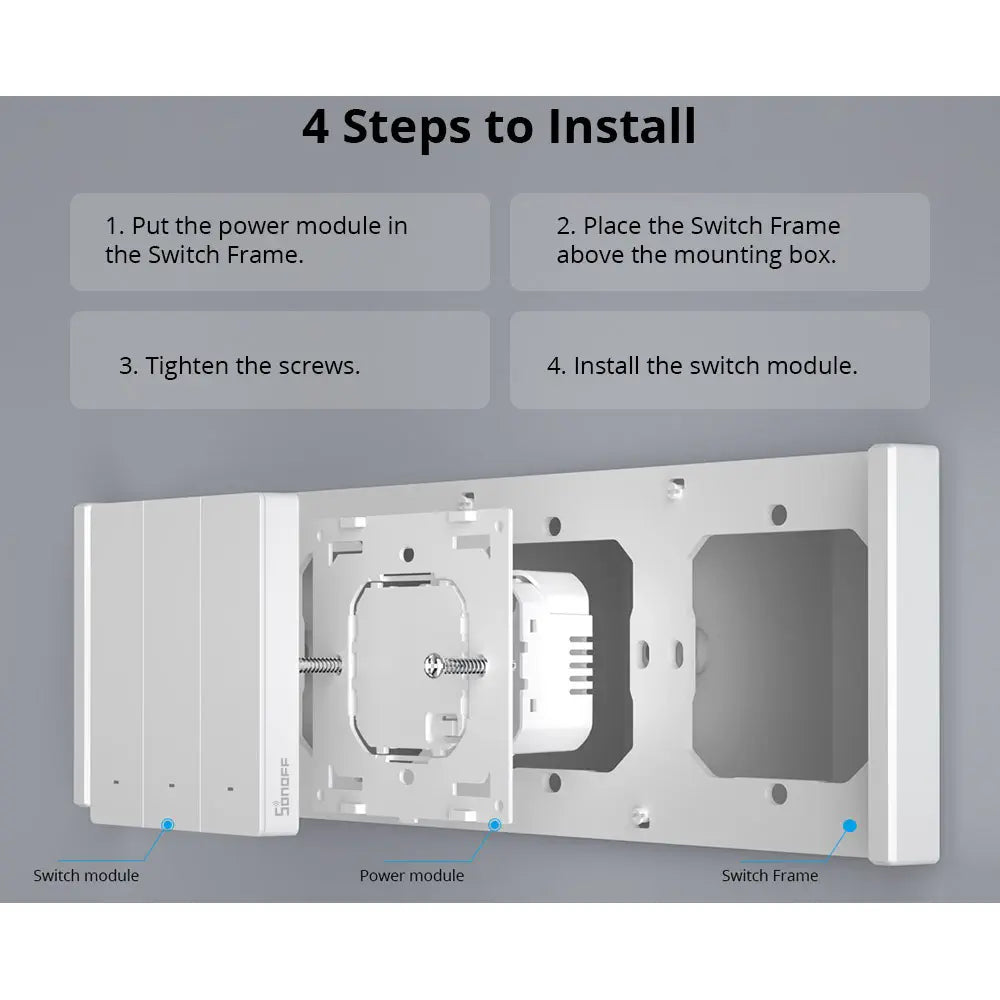 4 Steps to Install

1. Put the power module in the Switch Frame.

2. Place the Switch Frame above the mounting box.

3. Tighten the screws.

4. Install the switch module.

SONOFF

Switch module

Power module

Switch Frame