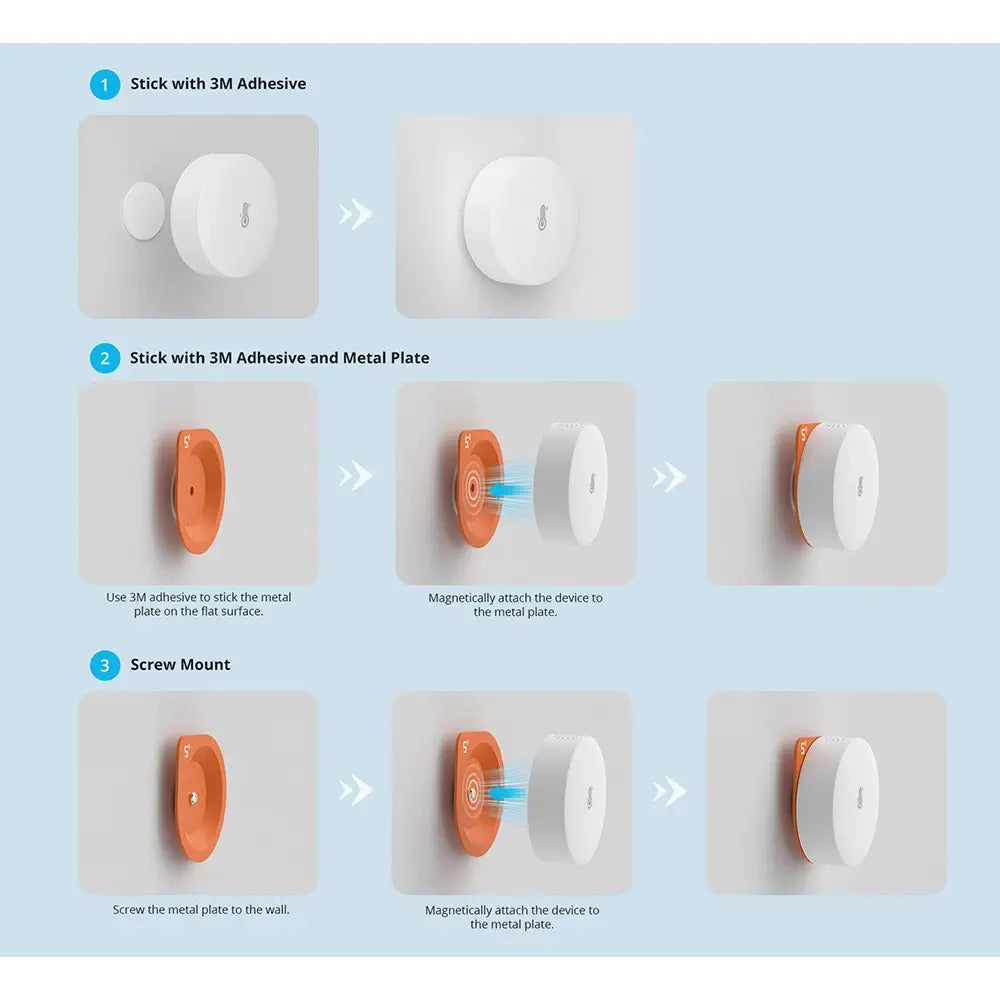 1 Stick with 3M Adhesive

2 Stick with 3M Adhesive and Metal Plate

Use 3M adhesive to stick the metal plate on the flat surface.

Magnetically attach the device to the metal plate.

3 Screw Mount

Screw the metal plate to the wall.

Magnetically attach the device to the metal plate.