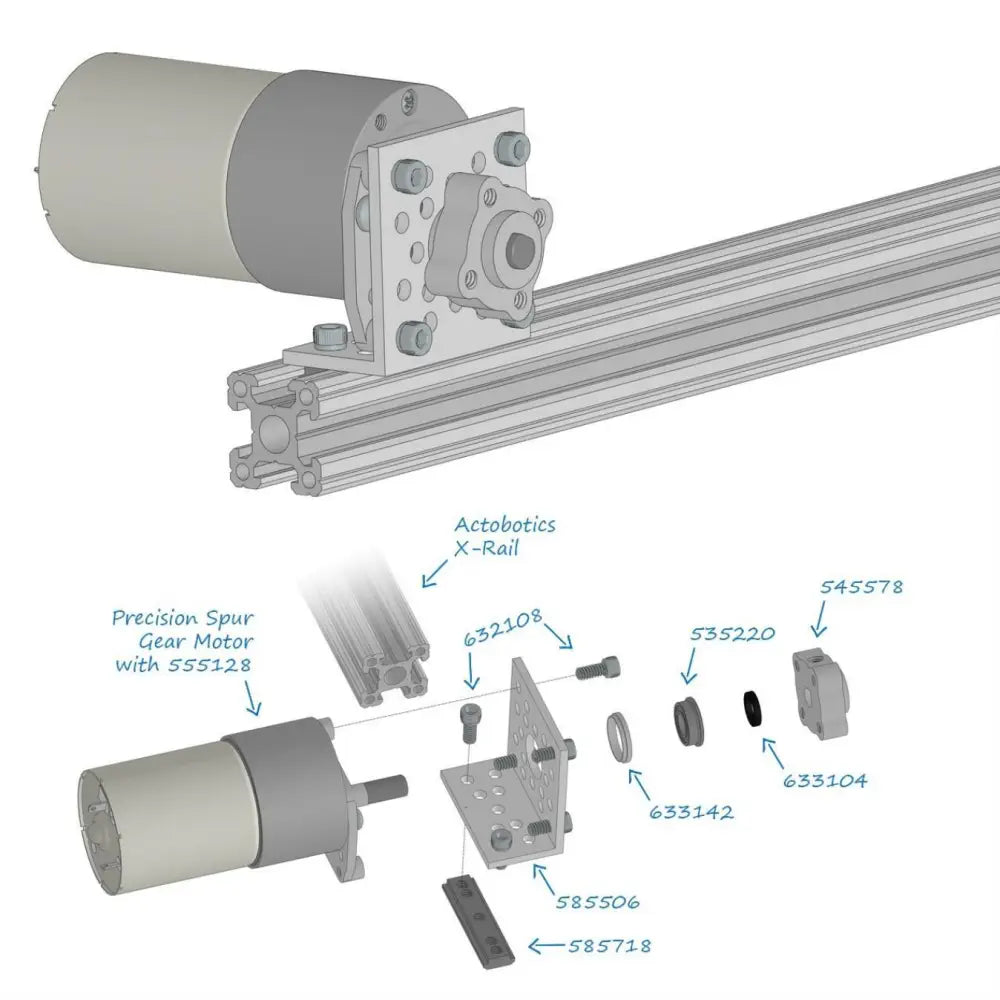 Actobotics X-Rail

Precision Spur Gear Motor with 555128

632108

535220

545578

633104

633142

585506

585718