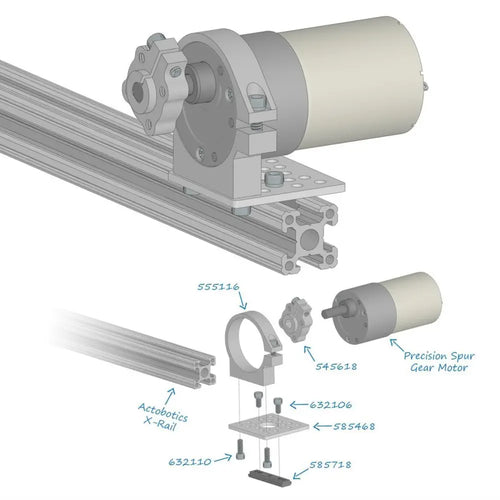 555116

545618

Precision Spur Gear Motor

Actobotics X-Rail

632106

585468

632110

585718