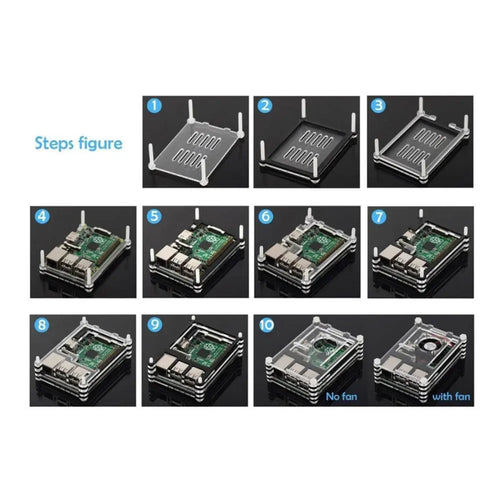 Steps figure

1

2

3

4

5

6

7

8

9

10

No fan

with fan